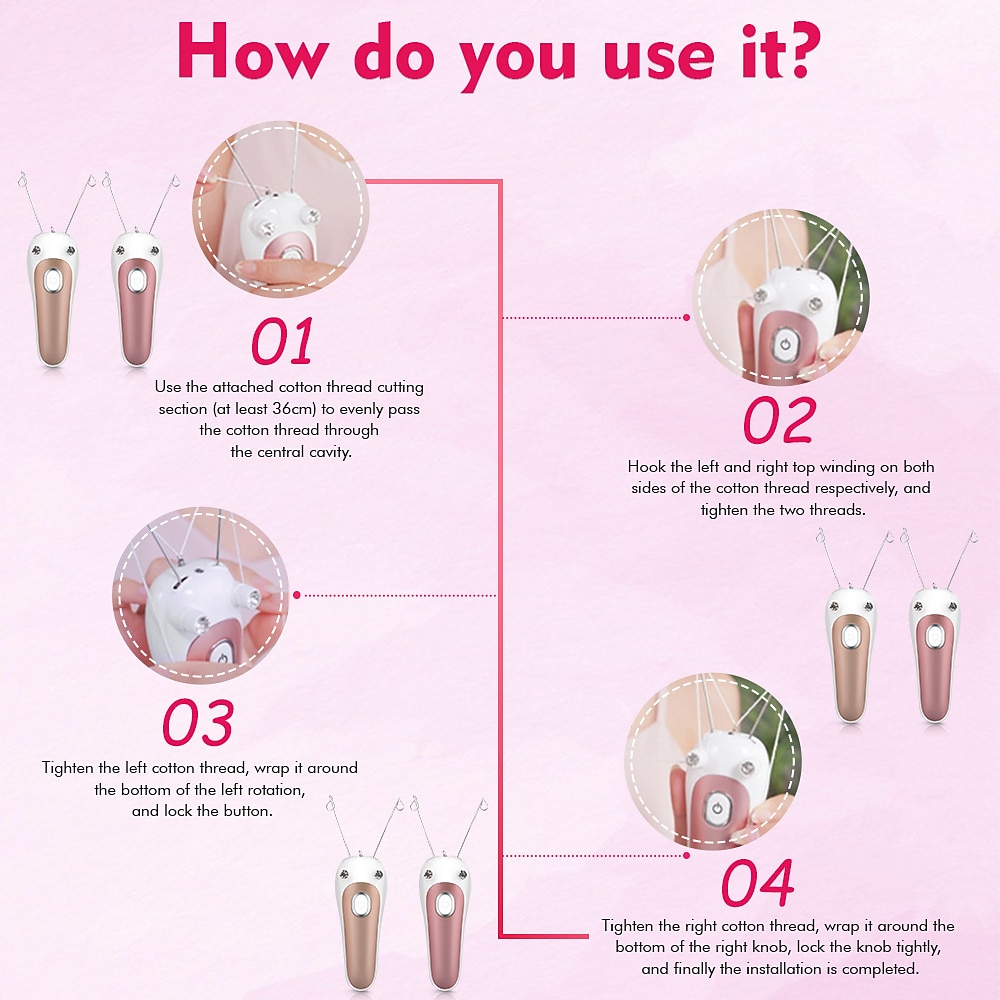 How do you use it?

01

Use the attached cotton thread cutting section (at least 36cm) to evenly pass the cotton thread through the central cavity.

02

Hook the left and right top winding on both sides of the cotton thread respectively, and tighten the two threads.

03

Tighten the left cotton thread, wrap it around the bottom of the left rotation, and lock the button.

04

Tighten the right cotton thread, wrap it around the bottom of the right knob, lock the knob tightly, and finally the installation is completed.