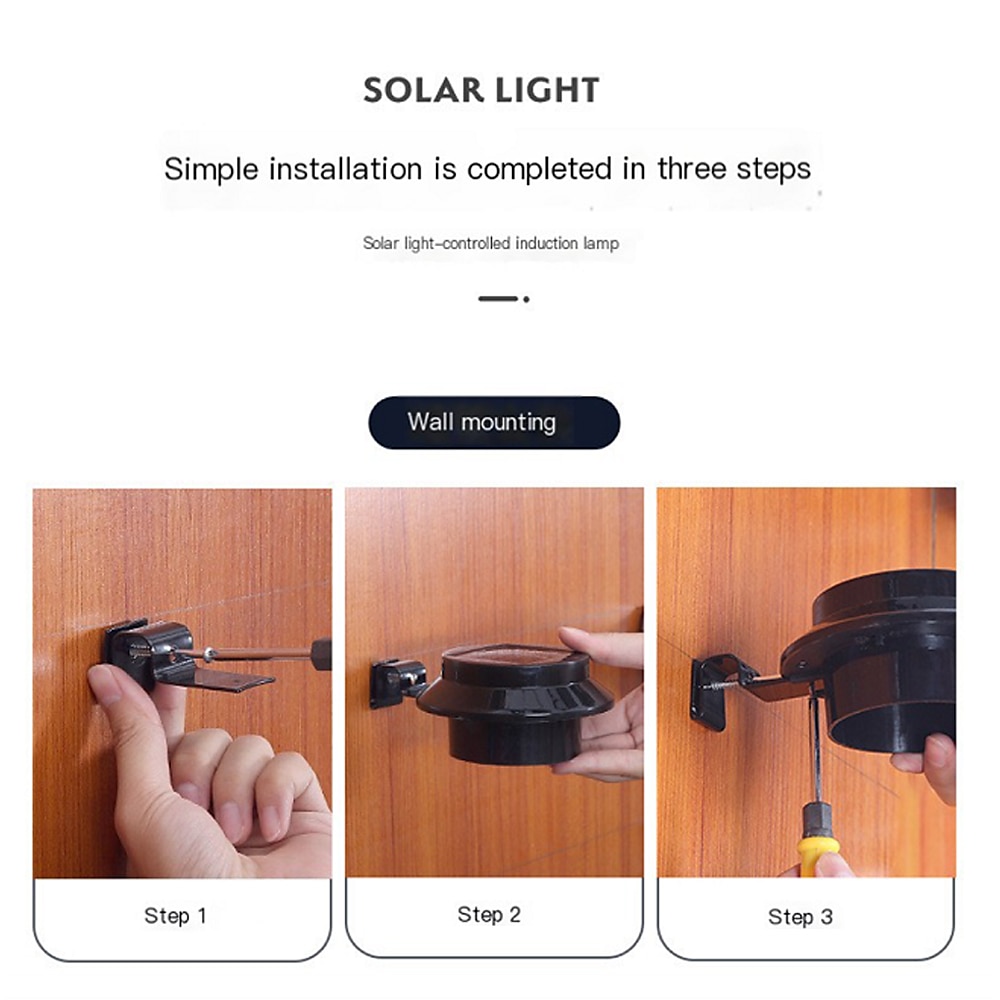 SOLAR LIGHT

Simple installation is completed in three steps

Solar light-controlled induction lamp

Wall mounting

Step 1

Step 2

Step 3