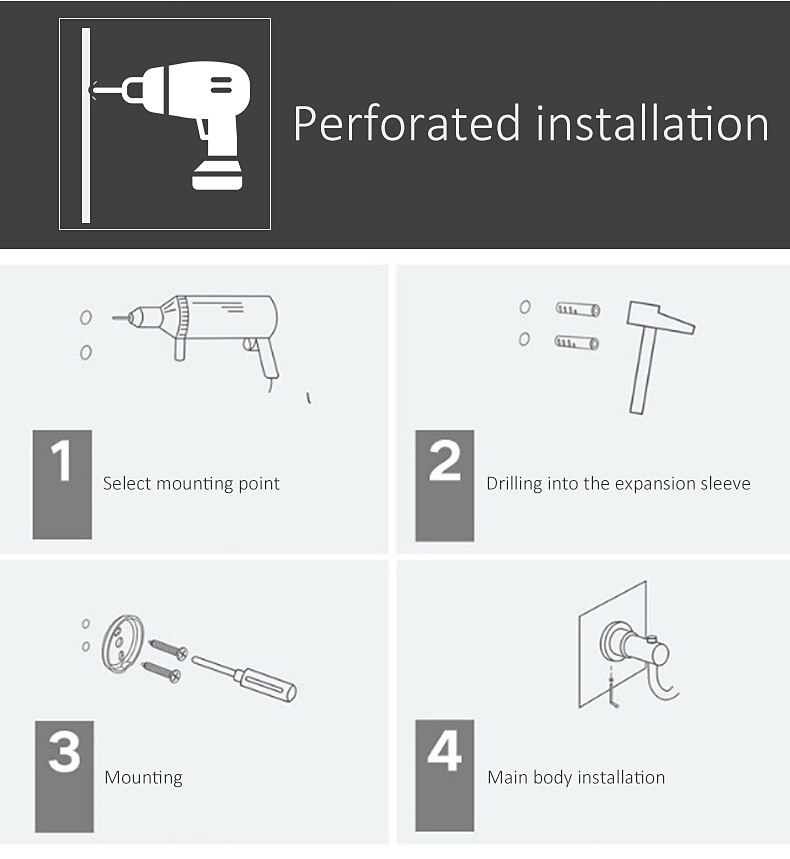 Perforated installation

1 Select mounting point

2 Drilling into the expansion sleeve

3 Mounting

4 Main body installation