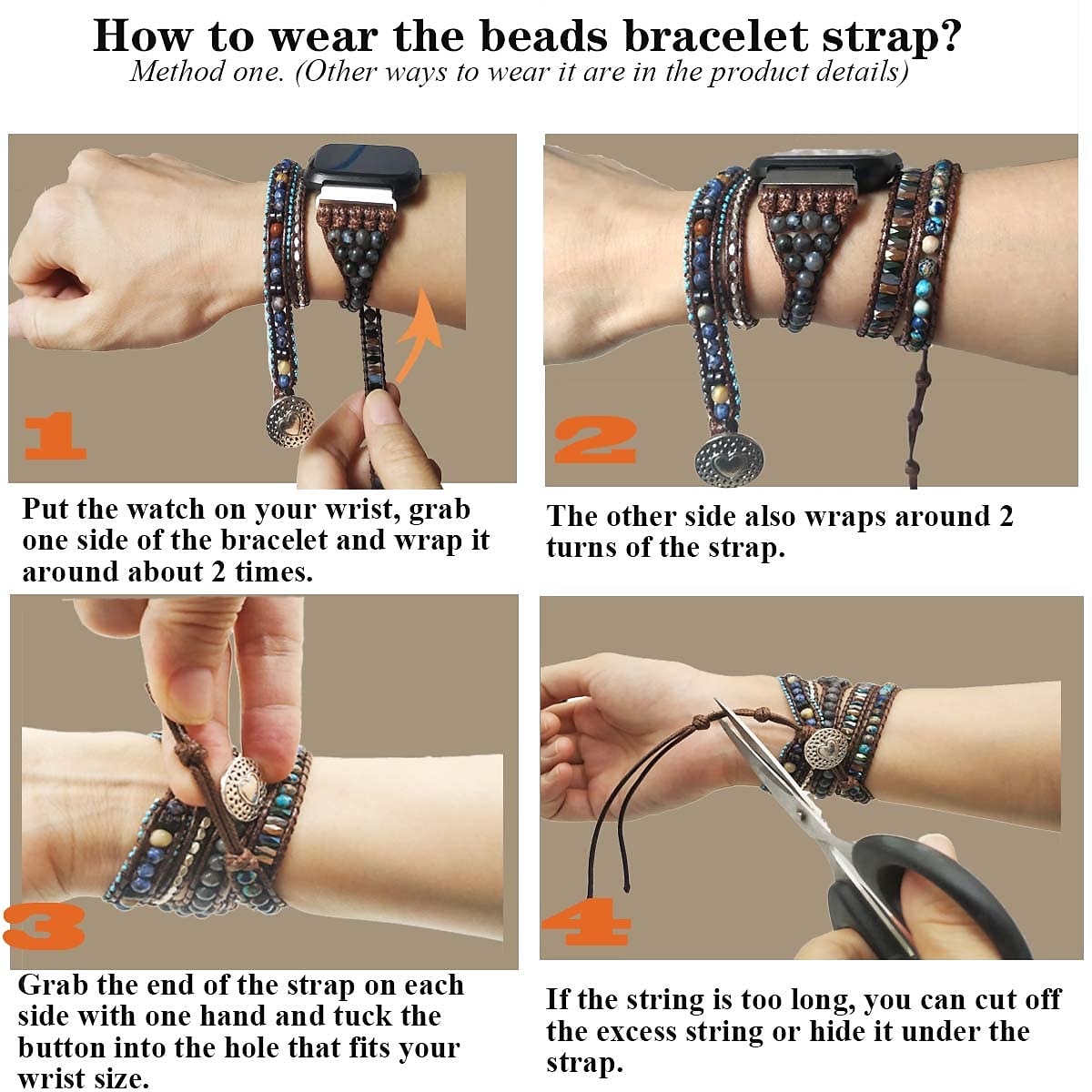 How to wear the beads bracelet strap?
Method one. (Other ways to wear it are in the product details)

1

Put the watch on your wrist, grab one side of the bracelet and wrap it around about 2 times.

2

The other side also wraps around 2 turns of the strap.

3

Grab the end of the strap on each side with one hand and tuck the button into the hole that fits your wrist size.

4

If the string is too long, you can cut off the excess string or hide it under the strap.