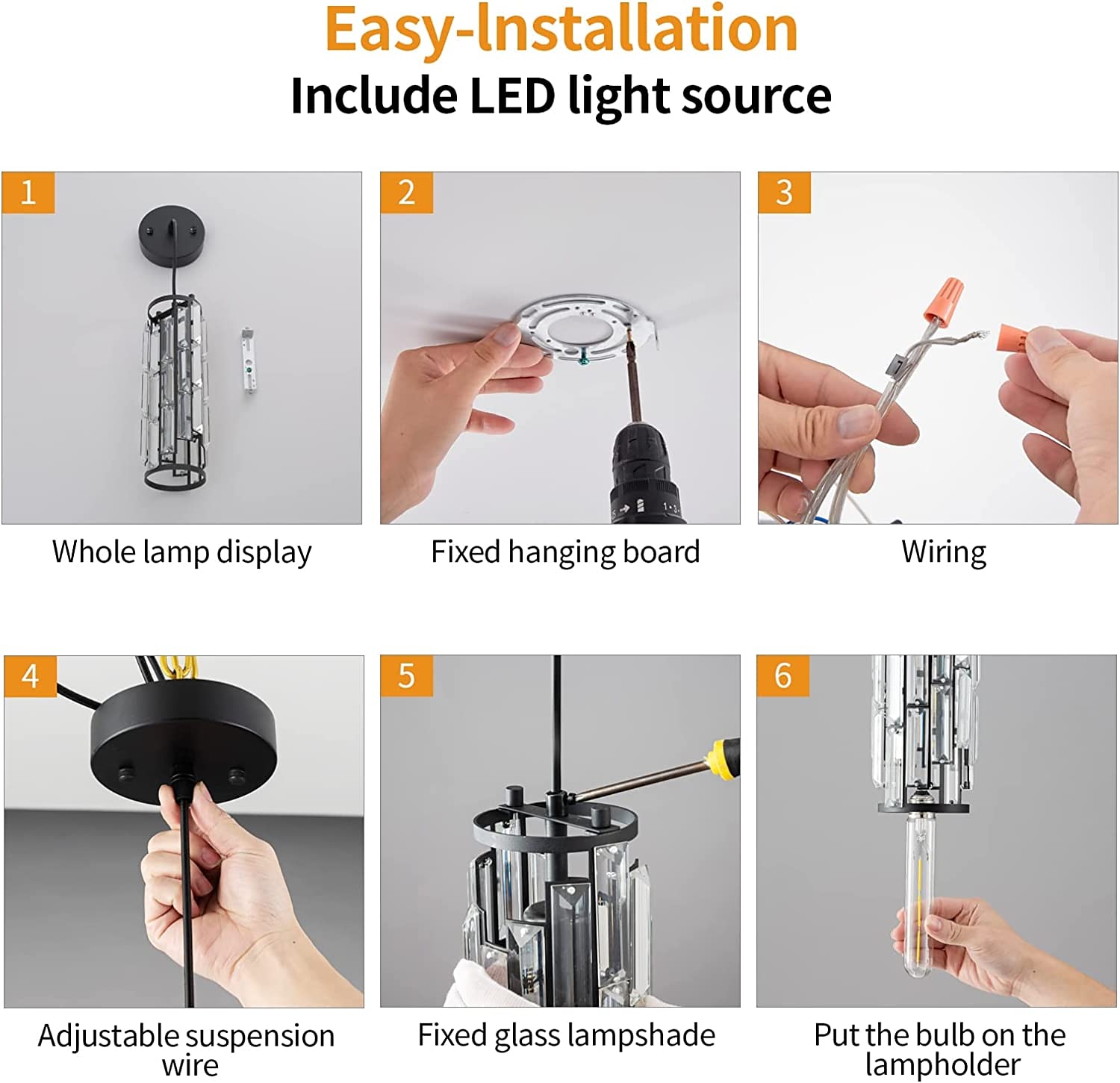 Easy-Installation
Include LED light source

1
Whole lamp display

2
Fixed hanging board

3
Wiring

4
Adjustable suspension wire

5
Fixed glass lampshade

6
Put the bulb on the lampholder