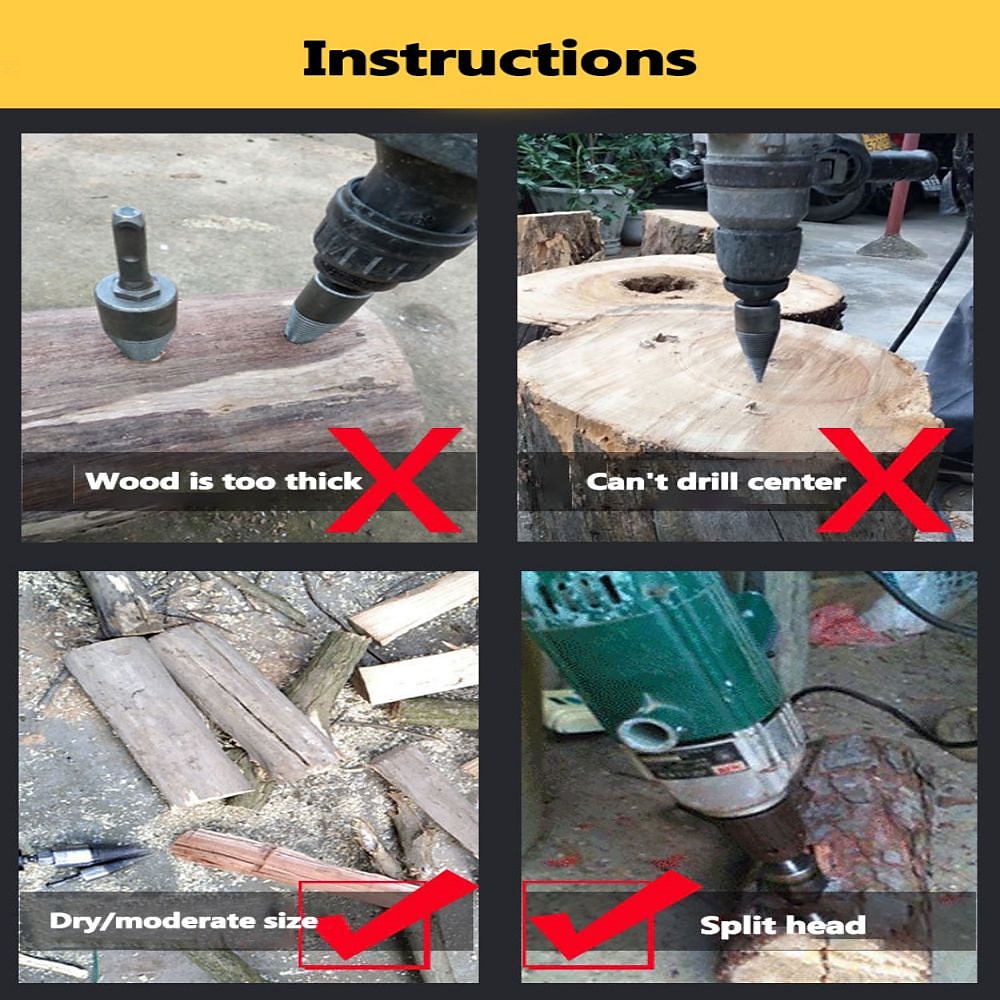 Instructions

Wood is too thick

Can't drill center

Dry/moderate size

Split head