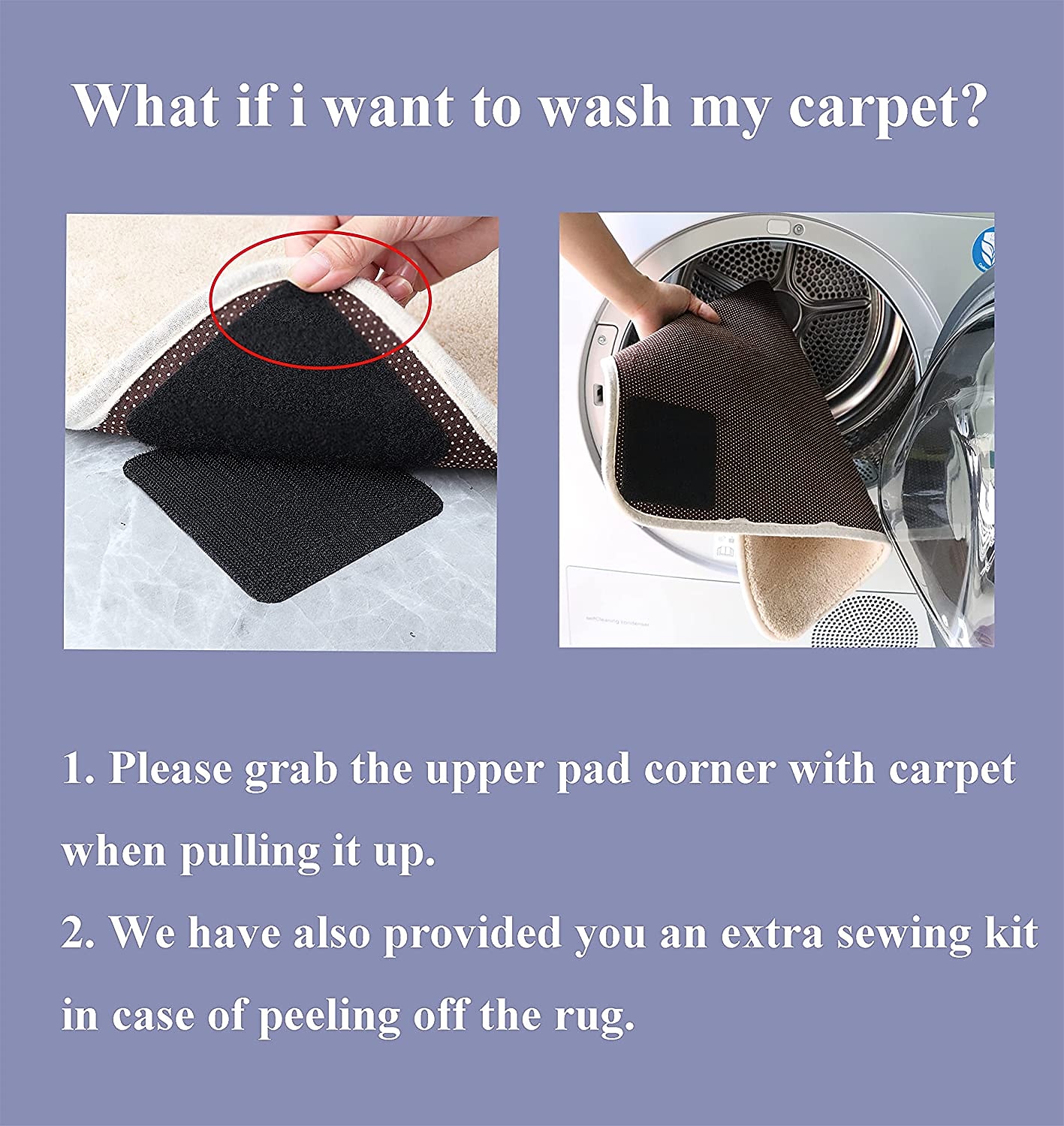 What if i want to wash my carpet?

selfCleaning condenser

1. Please grab the upper pad corner with carpet when pulling it up.
2. We have also provided you an extra sewing kit in case of peeling off the rug.