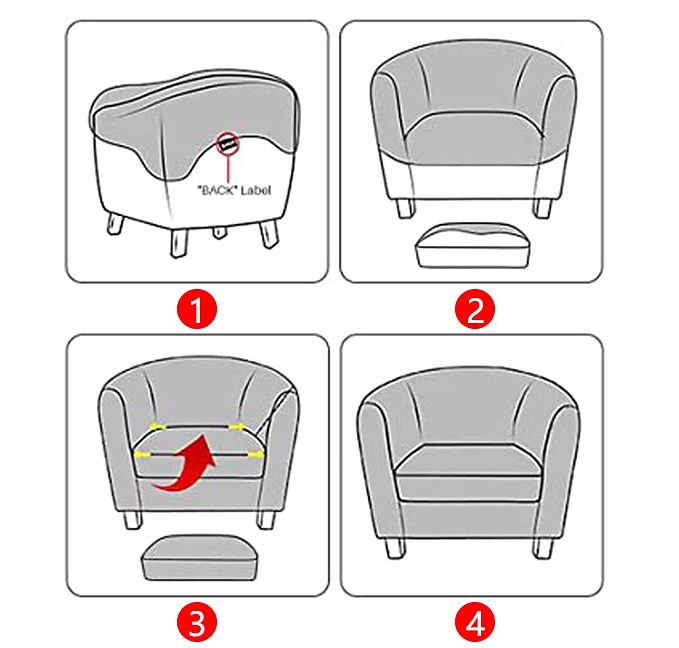 "BACK" Label

1

2

3

4