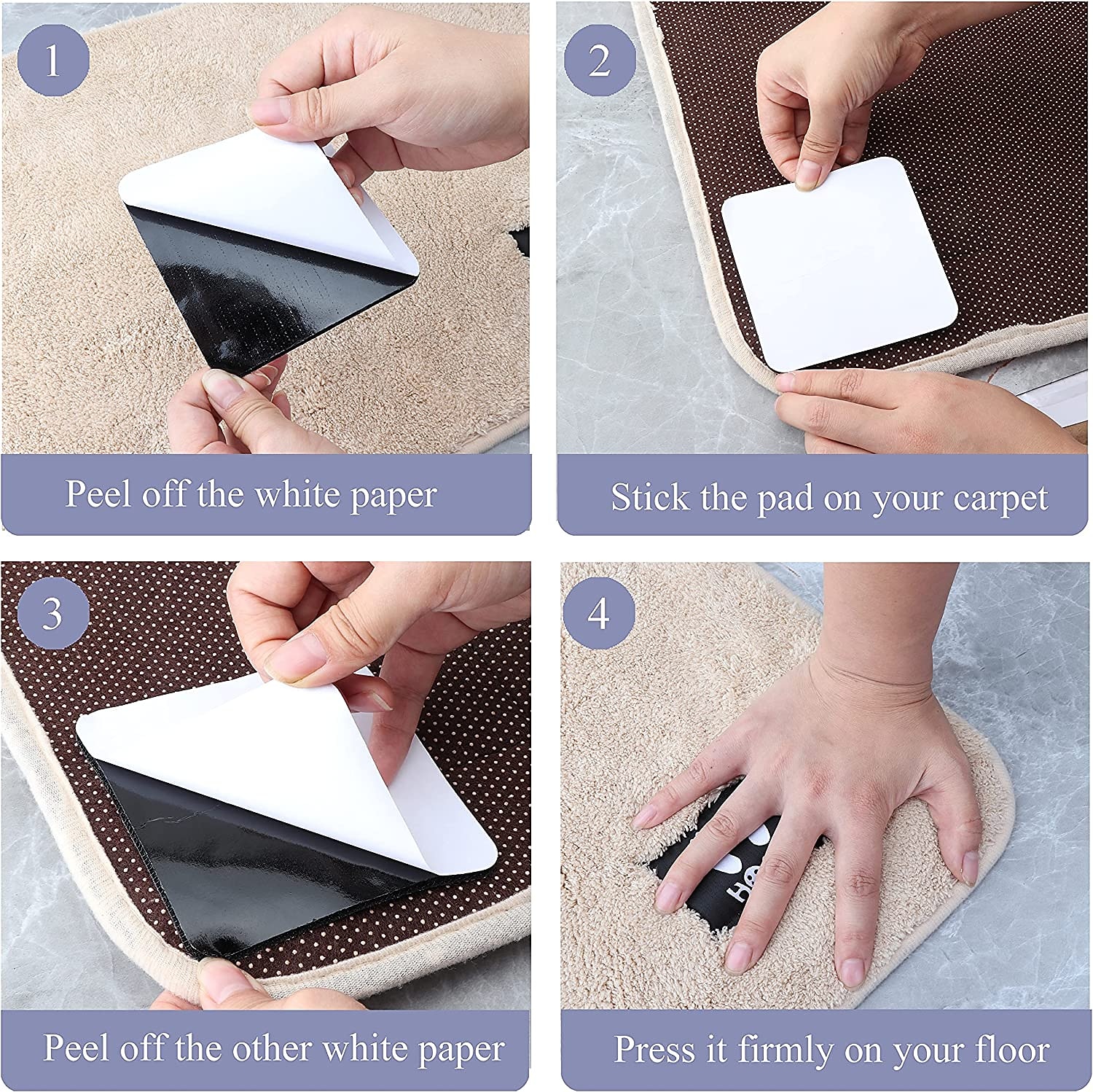 1

Peel off the white paper

2

Stick the pad on your carpet

3

Peel off the other white paper

4

Press it firmly on your floor