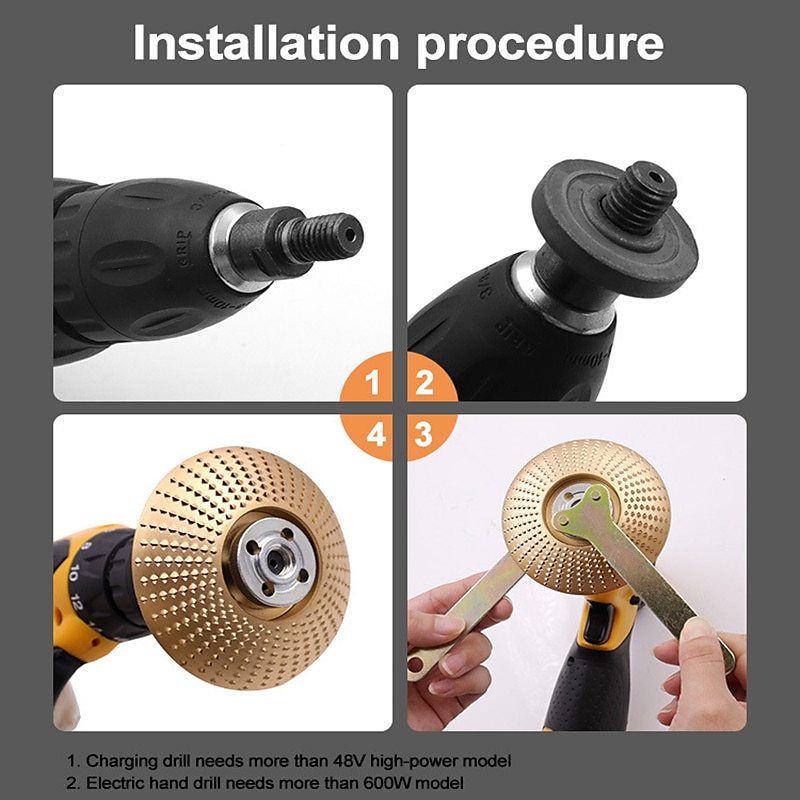 Installation procedure

GRIP

GRIP

1 2

4 3

8 10 12

1. Charging drill needs more than 48V high-power model
2. Electric hand drill needs more than 600W model