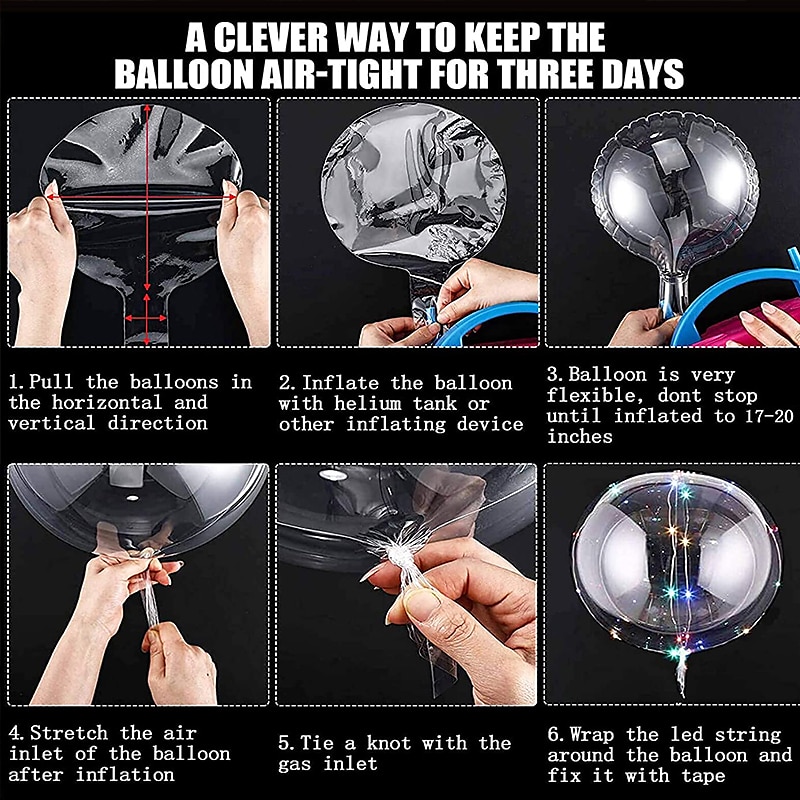 A CLEVER WAY TO KEEP THE BALLOON AIR-TIGHT FOR THREE DAYS

1. Pull the balloons in the horizontal and vertical direction

2. Inflate the balloon with helium tank or other inflating device

3. Balloon is very flexible, dont stop until inflated to 17-20 inches

4. Stretch the air inlet of the balloon after inflation

5. Tie a knot with the gas inlet

6. Wrap the led string around the balloon and fix it with tape