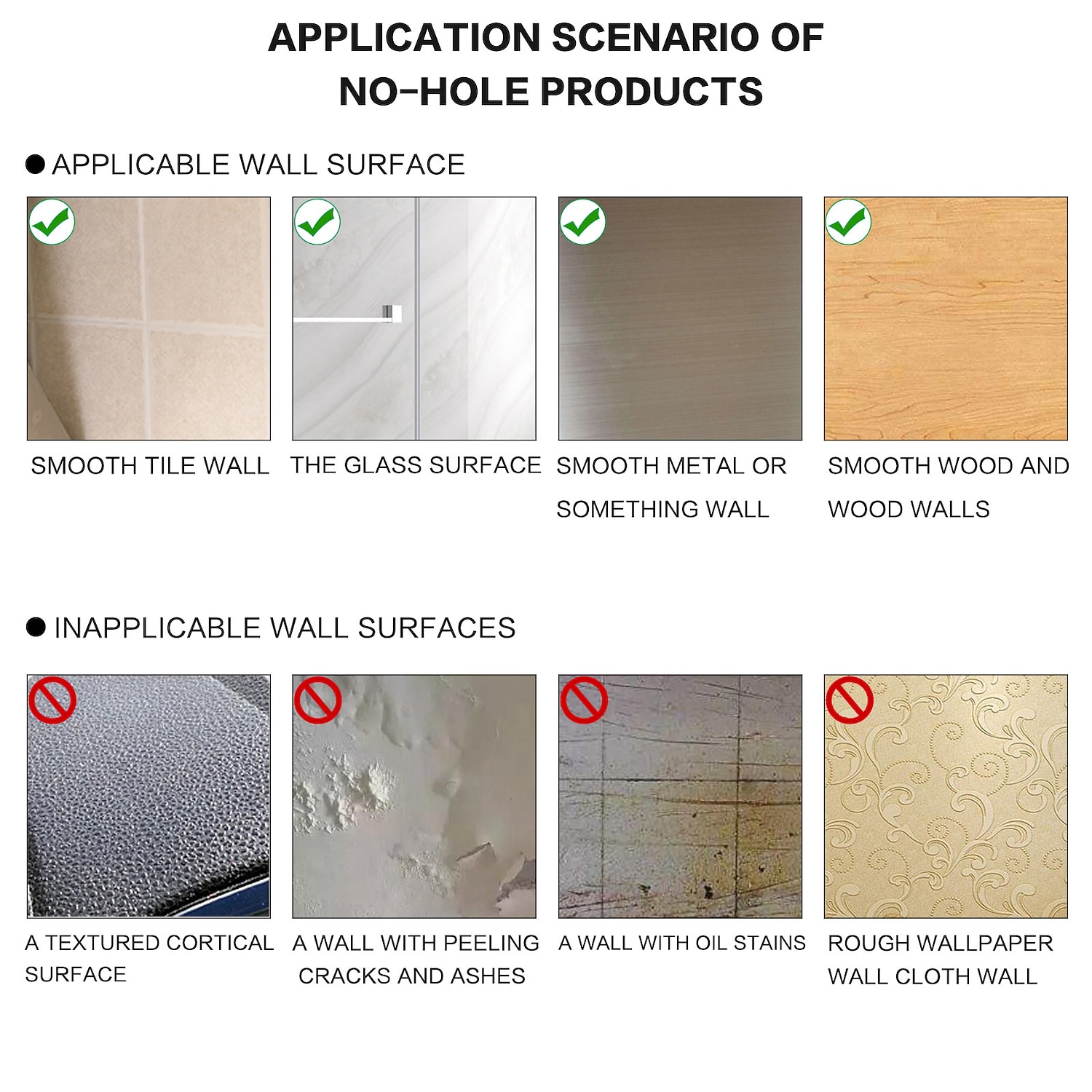 APPLICATION SCENARIO OF NO-HOLE PRODUCTS

● APPLICABLE WALL SURFACE

SMOOTH TILE WALL

THE GLASS SURFACE

SMOOTH METAL OR SOMETHING WALL

SMOOTH WOOD AND WOOD WALLS

● INAPPLICABLE WALL SURFACES

A TEXTURED CORTICAL SURFACE

A WALL WITH PEELING CRACKS AND ASHES

A WALL WITH OIL STAINS

ROUGH WALLPAPER WALL CLOTH WALL