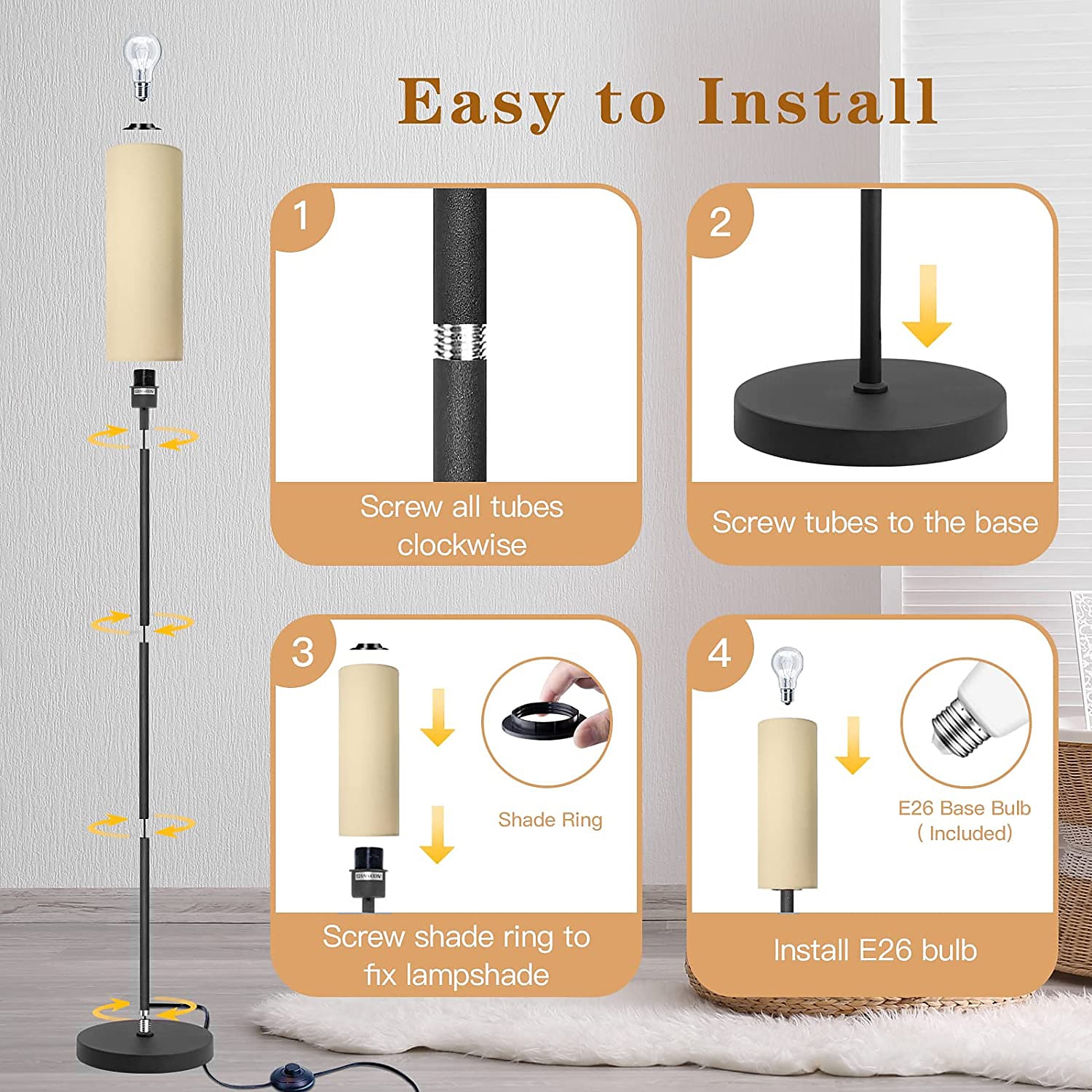 Easy to Install

1
Screw all tubes clockwise

2
Screw tubes to the base

3
Shade Ring
Screw shade ring to fix lampshade

4
E26 Base Bulb ( Included)
Install E26 bulb