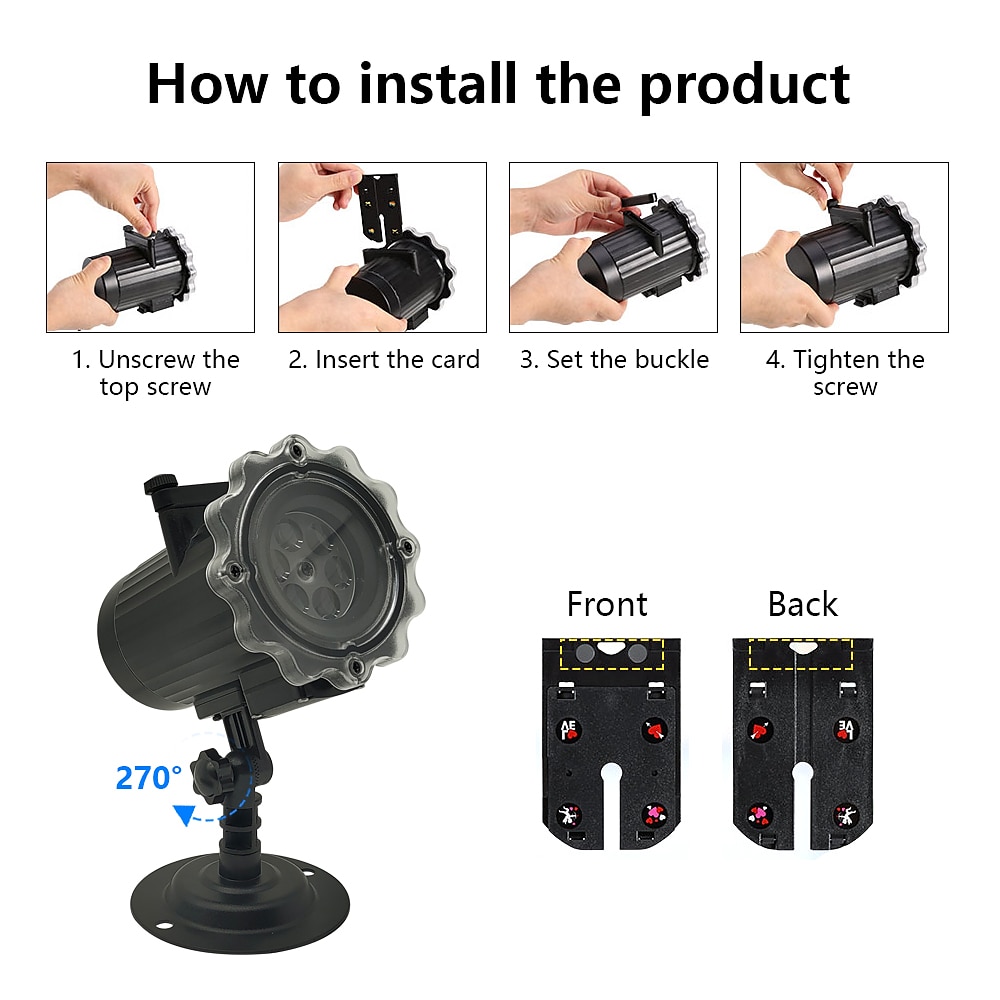 How to install the product

1. Unscrew the top screw

2. Insert the card

3. Set the buckle

4. Tighten the screw

270°

Front

Back