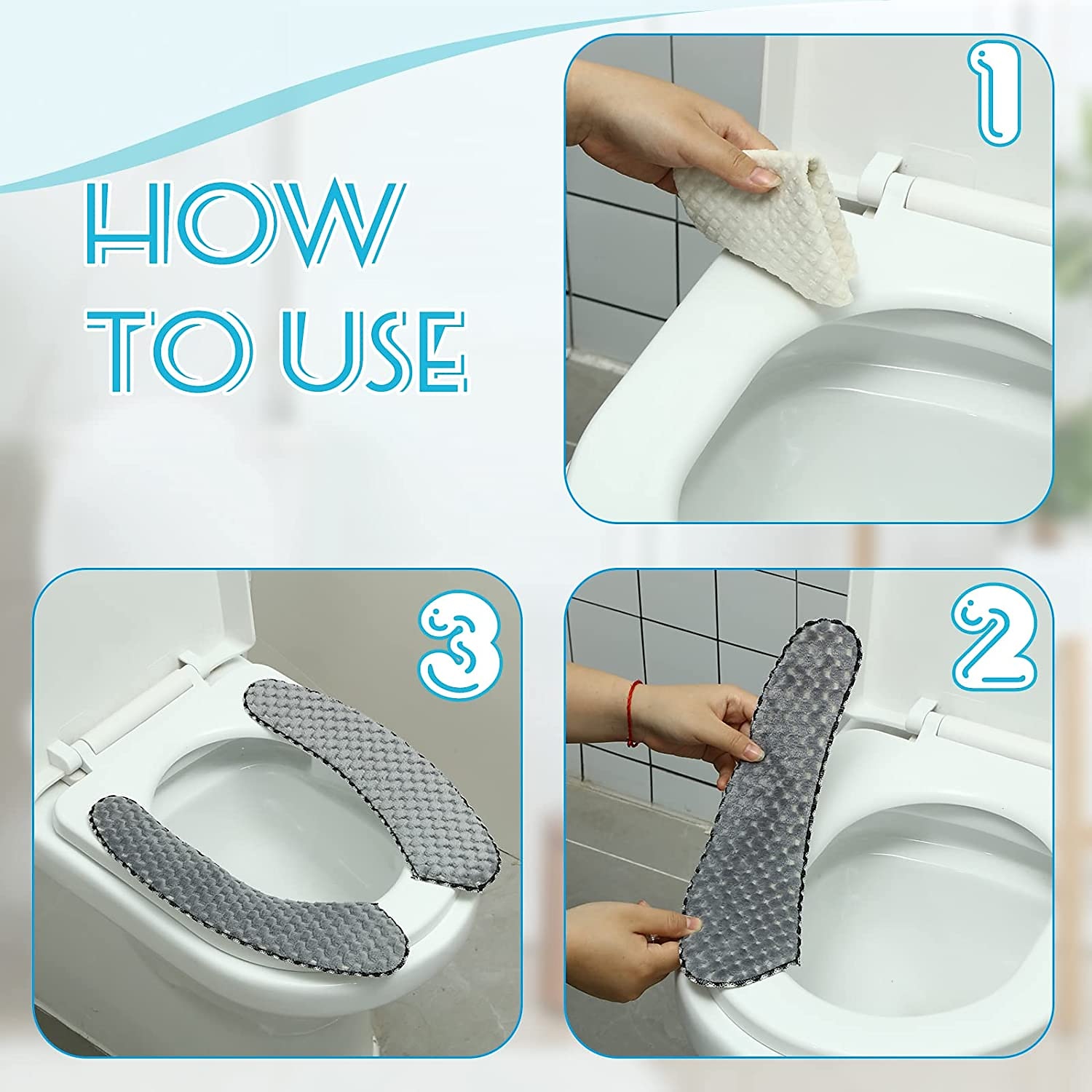 HOW TO USE

1

3

2