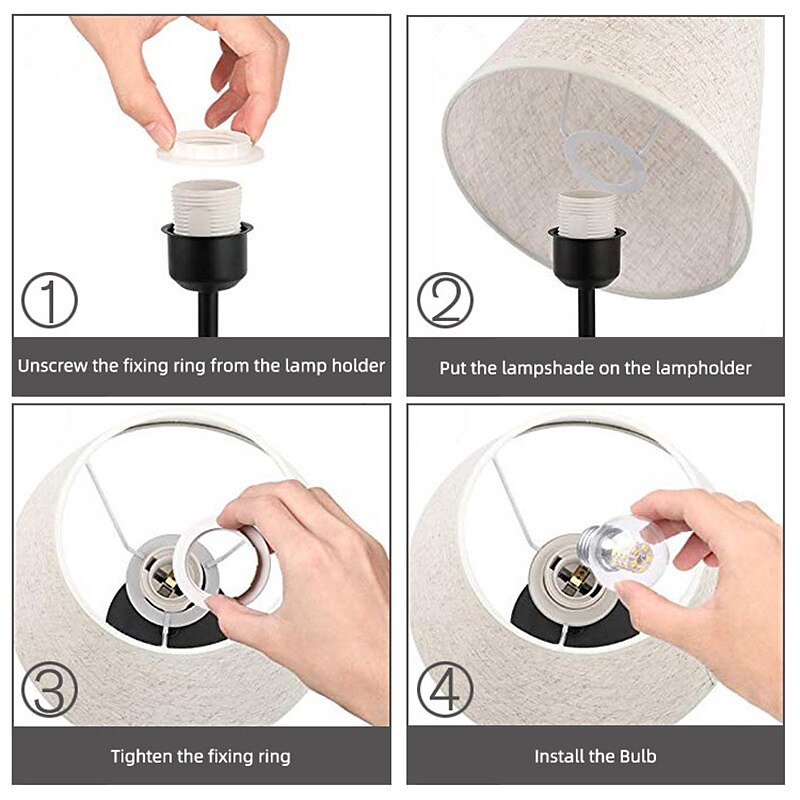 ①
Unscrew the fixing ring from the lamp holder

②
Put the lampshade on the lampholder

③
Tighten the fixing ring

④
Install the Bulb