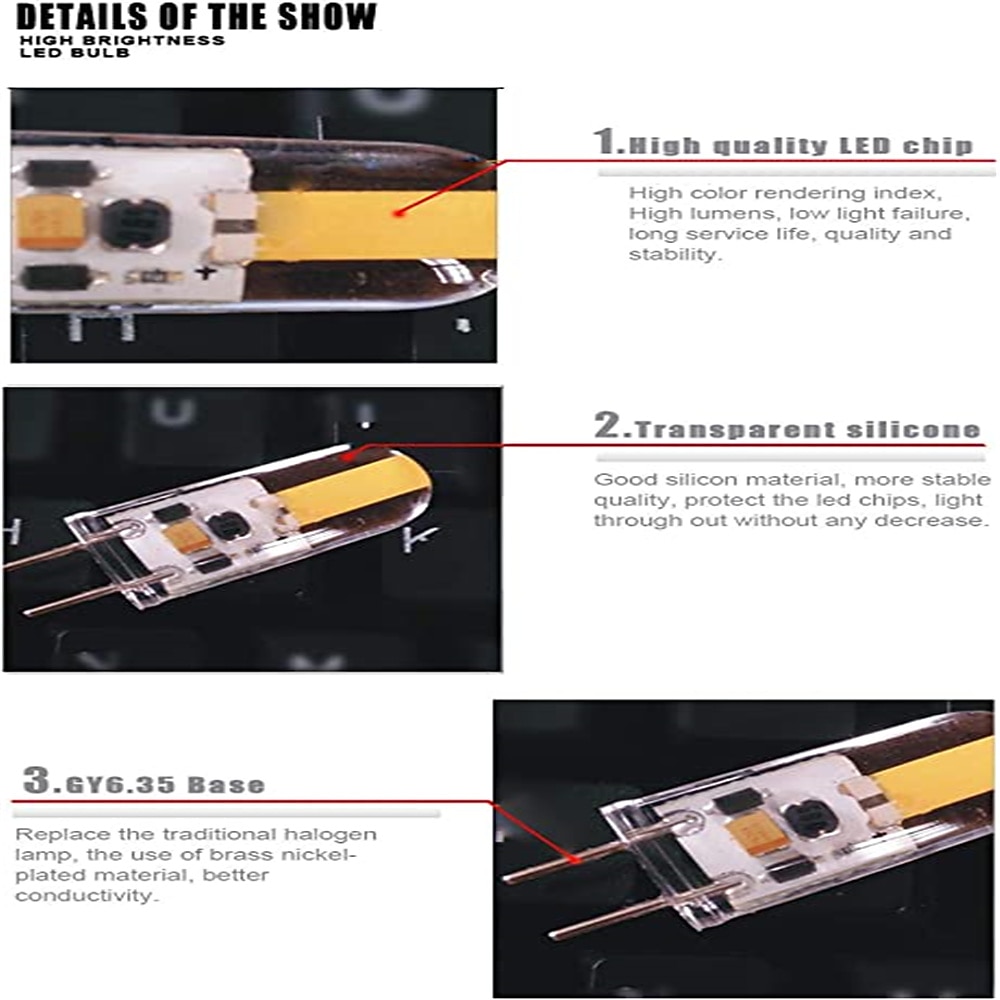 DETAILS OF THE SHOW
HIGH BRIGHTNESS
LED BULB

1.High quality LED chip

High color rendering index, High lumens, low light failure, long service life, quality and stability.

2.Transparent silicone

Good silicon material, more stable quality, protect the led chips, light through out without any decrease.

3.GY6.35 Base

Replace the traditional halogen lamp, the use of brass nickel-plated material, better conductivity.