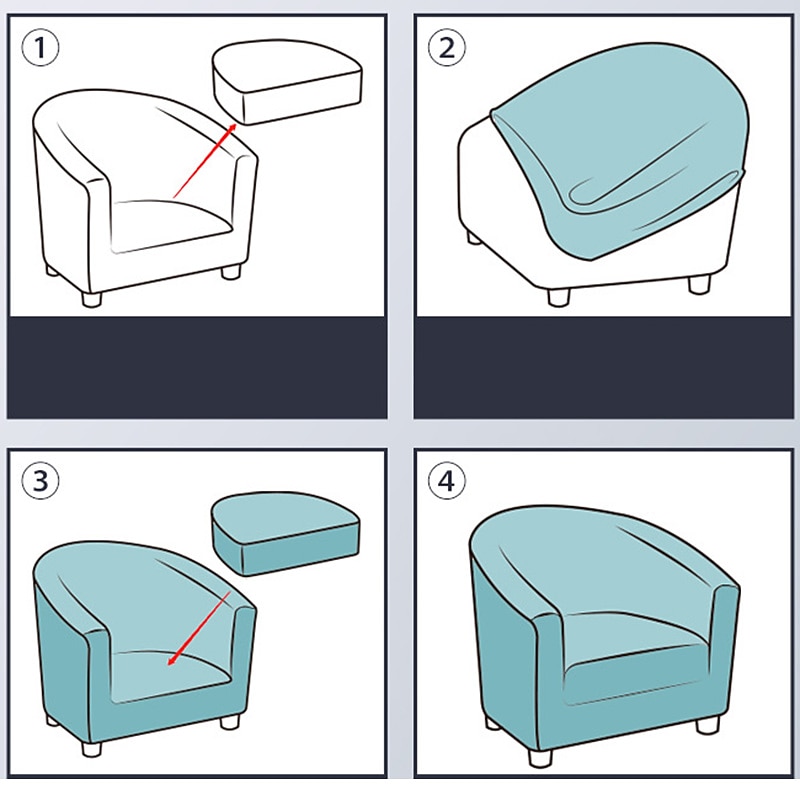 1

2

3

4