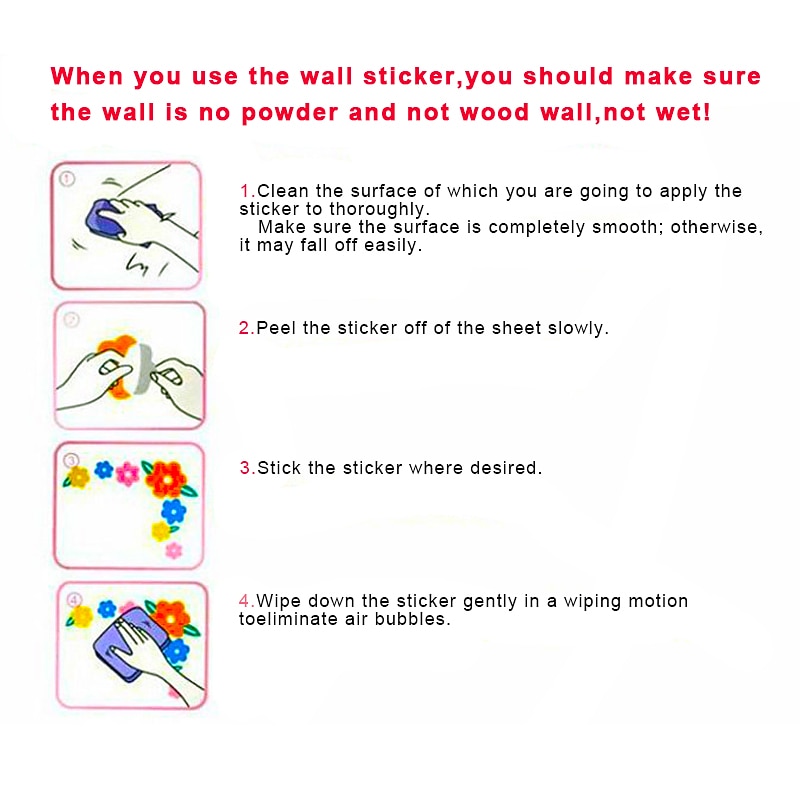 When you use the wall sticker,you should make sure the wall is no powder and not wood wall,not wet!

①

1.Clean the surface of which you are going to apply the sticker to thoroughly.
Make sure the surface is completely smooth; otherwise, it may fall off easily.

②

2.Peel the sticker off of the sheet slowly.

③

3.Stick the sticker where desired.

④

4.Wipe down the sticker gently in a wiping motion toeliminate air bubbles.