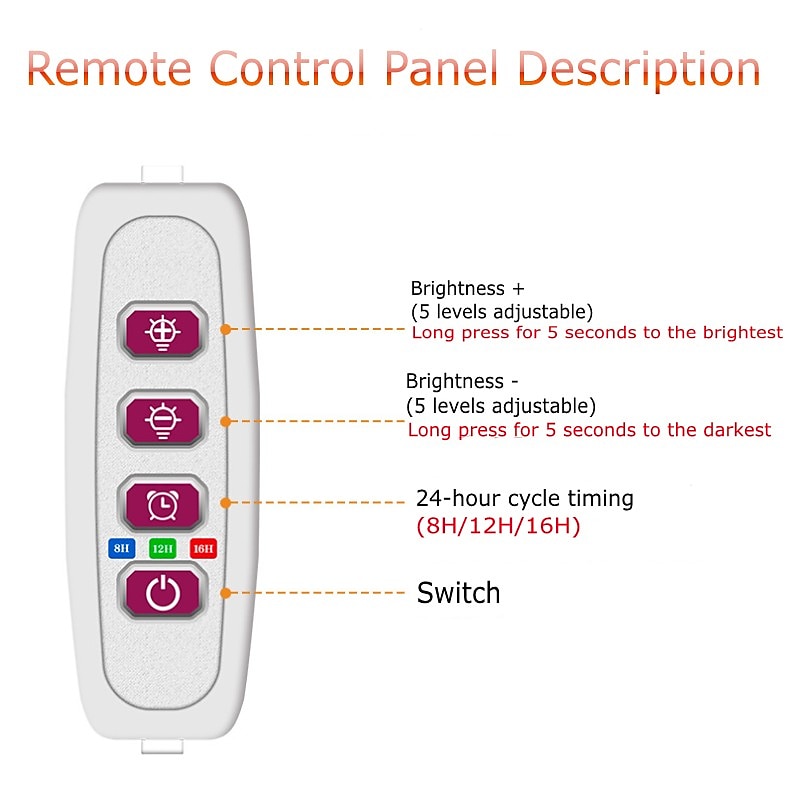 Remote Control Panel Description

Brightness +
(5 levels adjustable)
Long press for 5 seconds to the brightest

Brightness -
(5 levels adjustable)
Long press for 5 seconds to the darkest

24-hour cycle timing
(8H/12H/16H)

8H 12H 16H

Switch