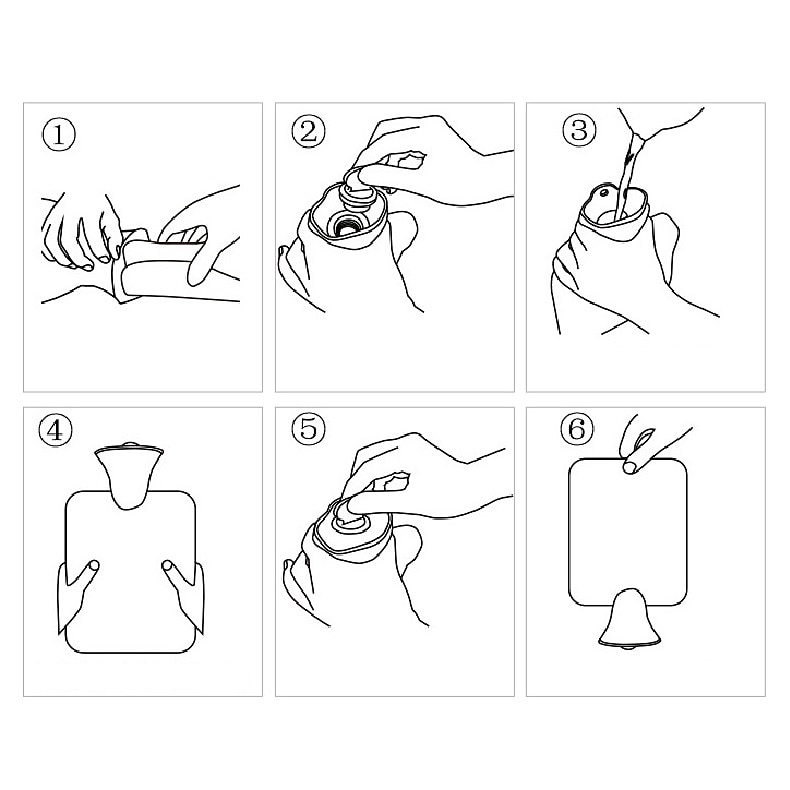 ①

②

③

④

⑤

⑥