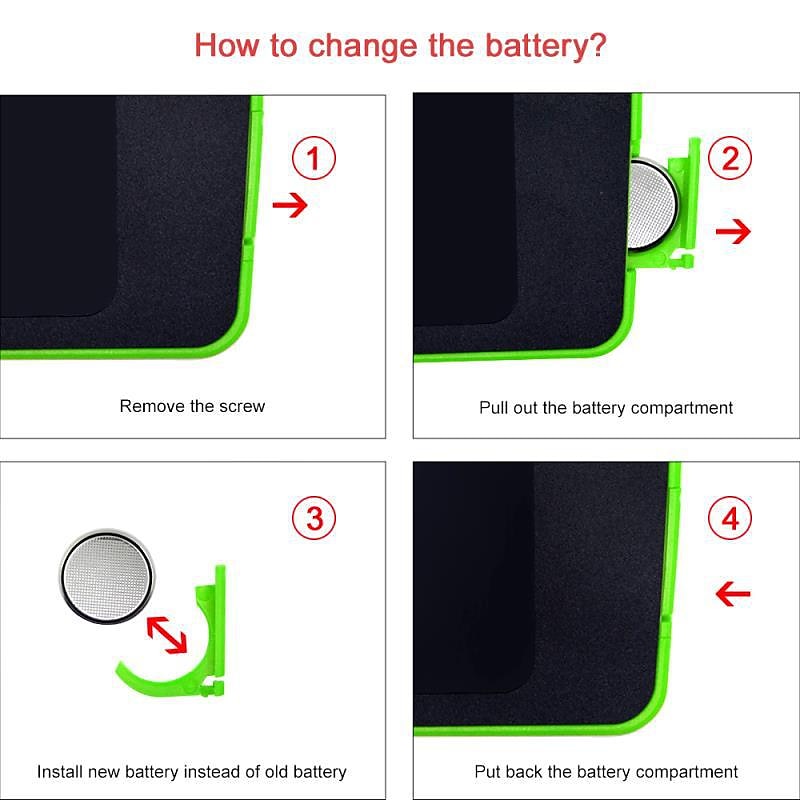 How to change the battery?

1

Remove the screw

2

Pull out the battery compartment

3

Install new battery instead of old battery

4

Put back the battery compartment