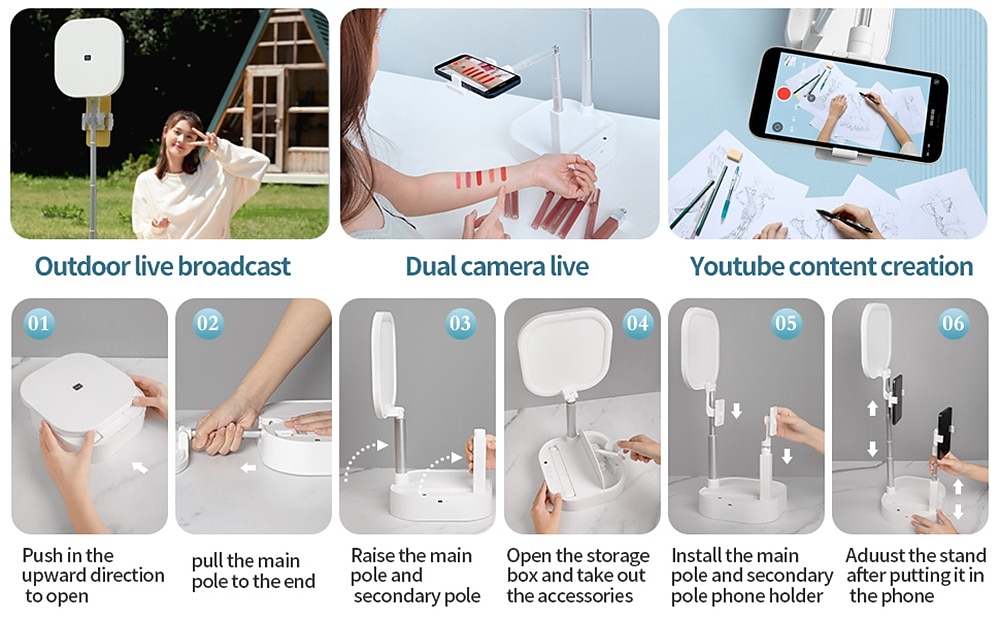 Outdoor live broadcast

Dual camera live

Youtube content creation

01

Push in the upward direction to open

02

pull the main pole to the end

03

Raise the main pole and secondary pole

04

Open the storage box and take out the accessories

05

Install the main pole and secondary pole phone holder

06

Aduust the stand after putting it in the phone