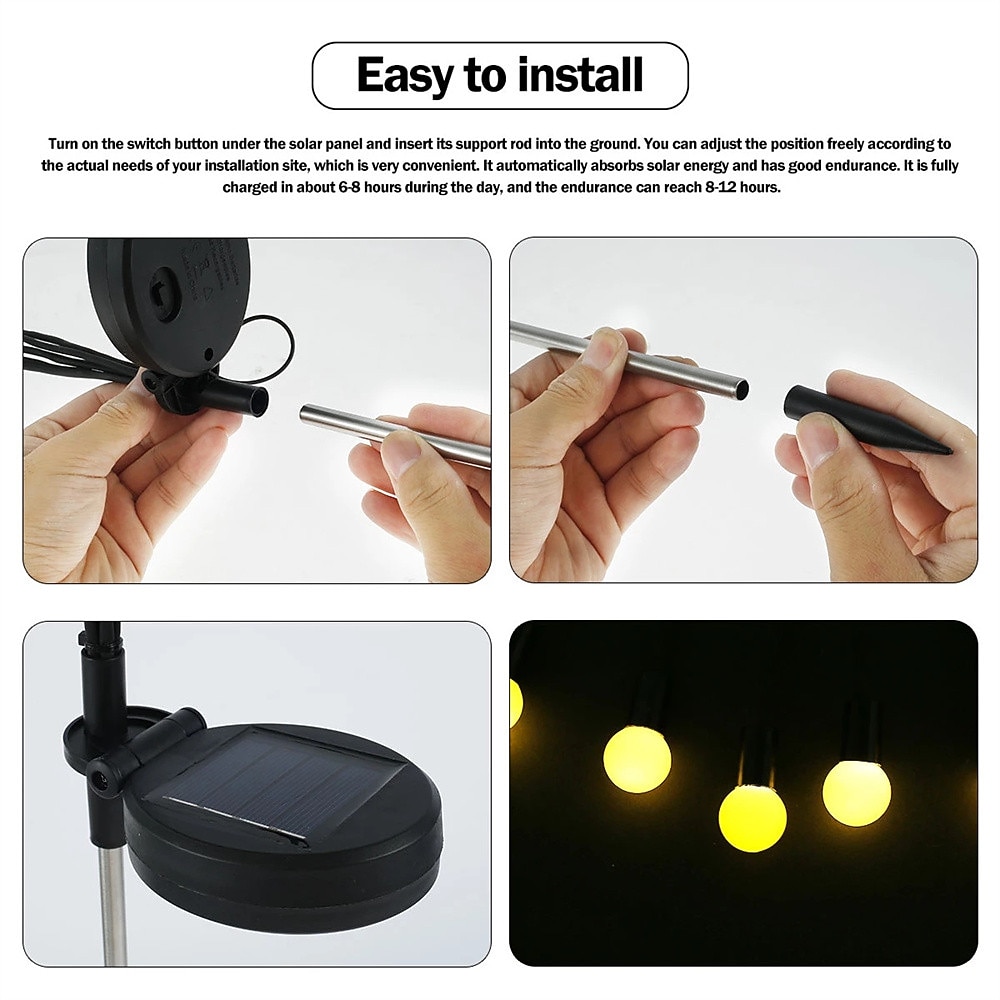 Easy to install

Turn on the switch button under the solar panel and insert its support rod into the ground. You can adjust the position freely according to the actual needs of your installation site, which is very convenient. It automatically absorbs solar energy and has good endurance. It is fully charged in about 6-8 hours during the day, and the endurance can reach 8-12 hours.