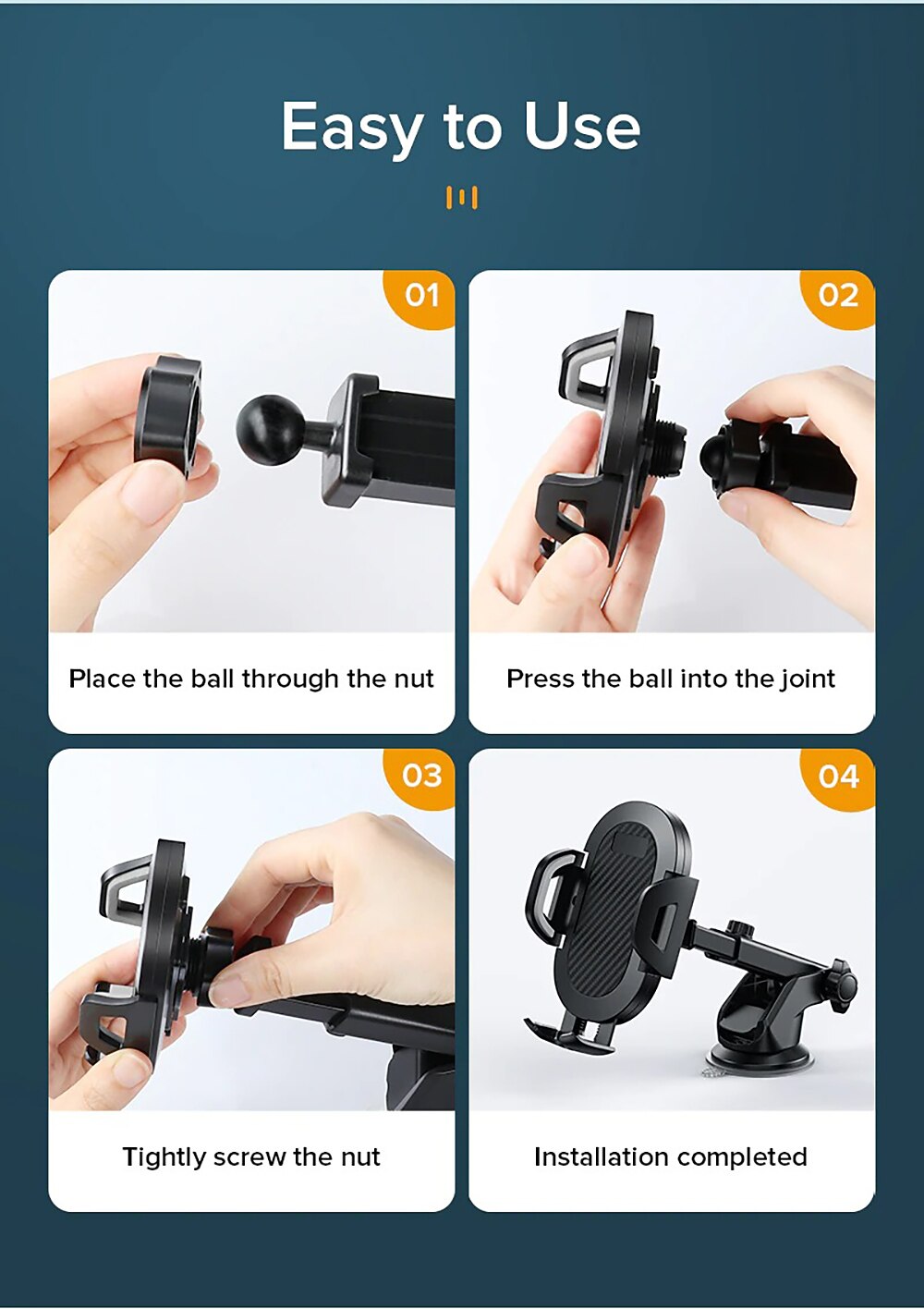 Easy to Use

01

Place the ball through the nut

02

Press the ball into the joint

03

Tightly screw the nut

04

Installation completed