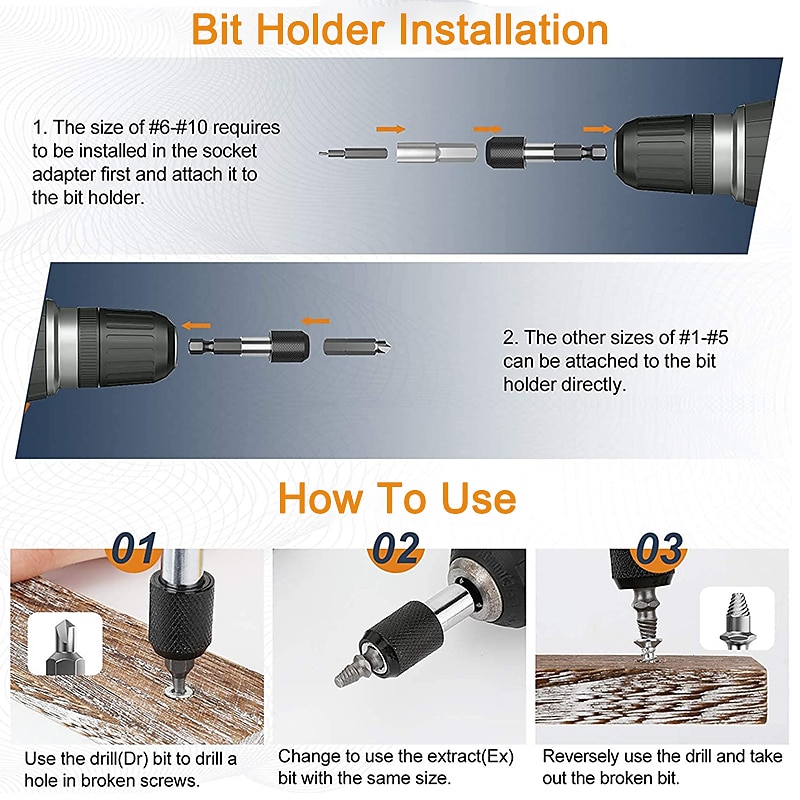 Bit Holder Installation

1. The size of #6-#10 requires to be installed in the socket adapter first and attach it to the bit holder.

2. The other sizes of #1-#5 can be attached to the bit holder directly.

How To Use

01

Use the drill(Dr) bit to drill a hole in broken screws.

02

Change to use the extract(Ex) bit with the same size.

03

Reversely use the drill and take out the broken bit.