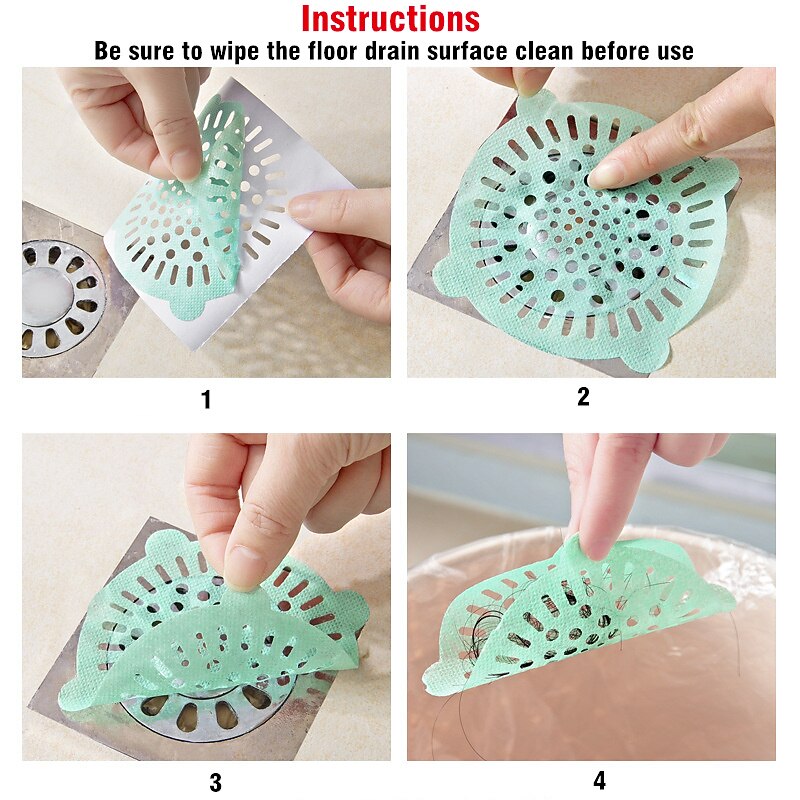 Instructions
Be sure to wipe the floor drain surface clean before use

1

2

3

4