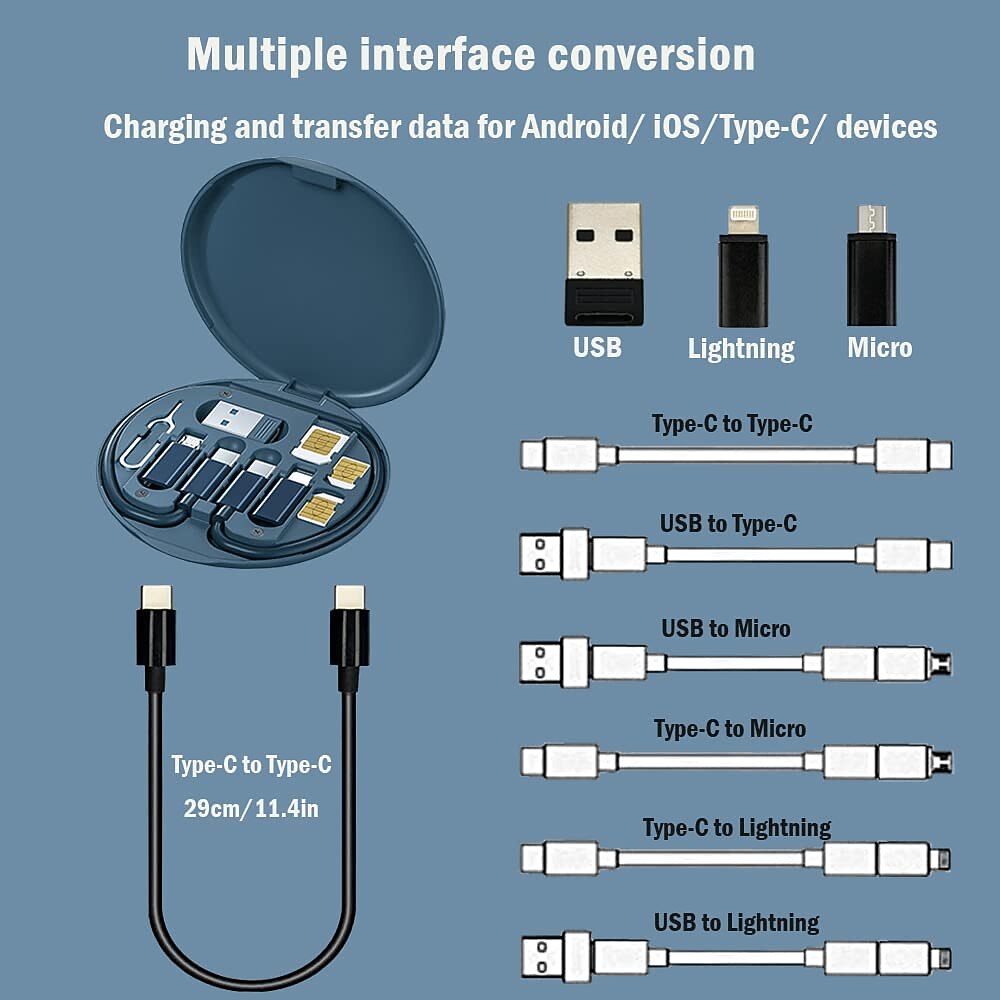 Multiple interface conversion

Charging and transfer data for Android/ iOS/Type-C/ devices

USB

Lightning

Micro

Type-C to Type-C

USB to Type-C

USB to Micro

Type-C to Micro

Type-C to Lightning

USB to Lightning

Type-C to Type-C

29cm/11.4in