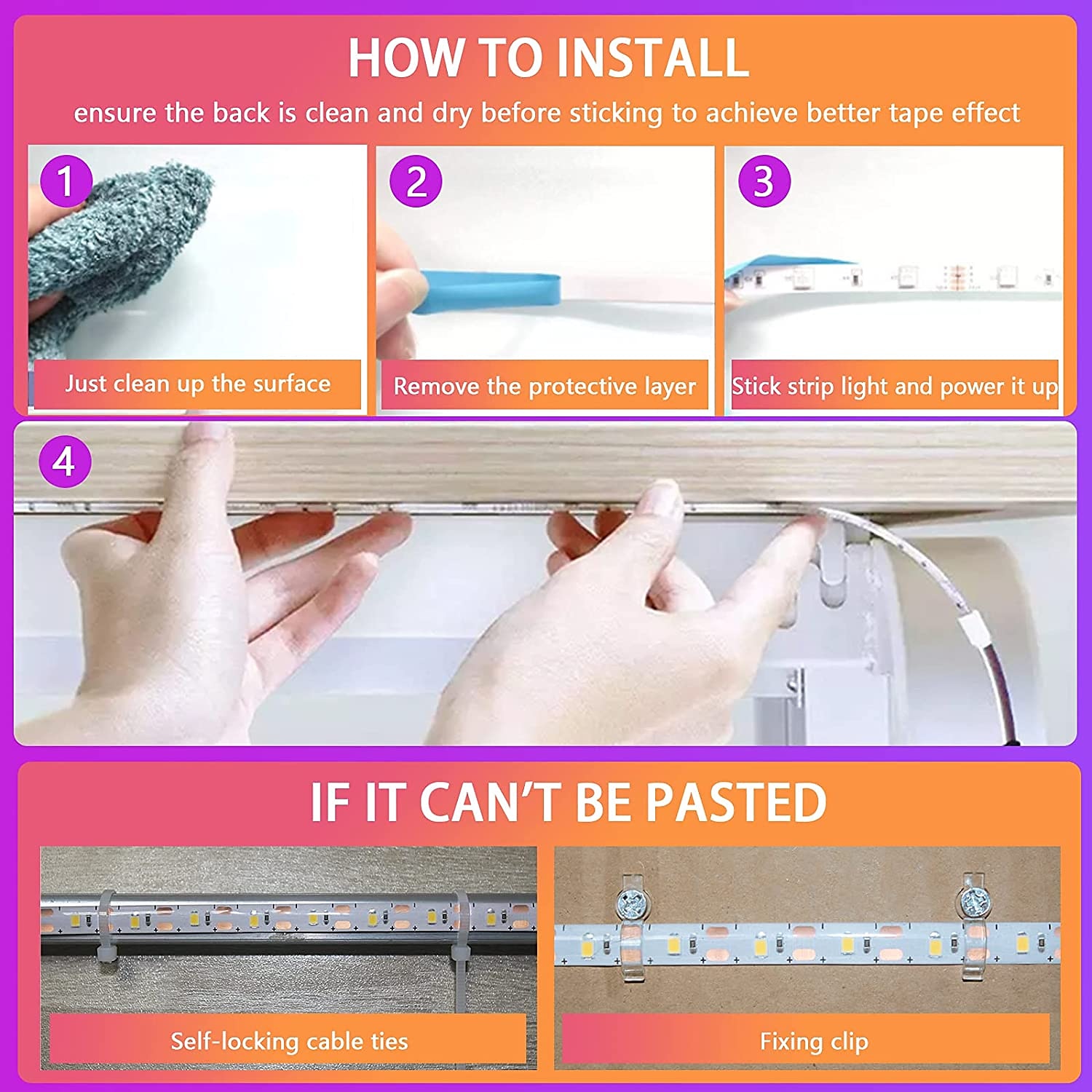 HOW TO INSTALL

ensure the back is clean and dry before sticking to achieve better tape effect

1

Just clean up the surface

2

Remove the protective layer

3

Stick strip light and power it up

4

IF IT CAN'T BE PASTED

Self-locking cable ties

Fixing clip