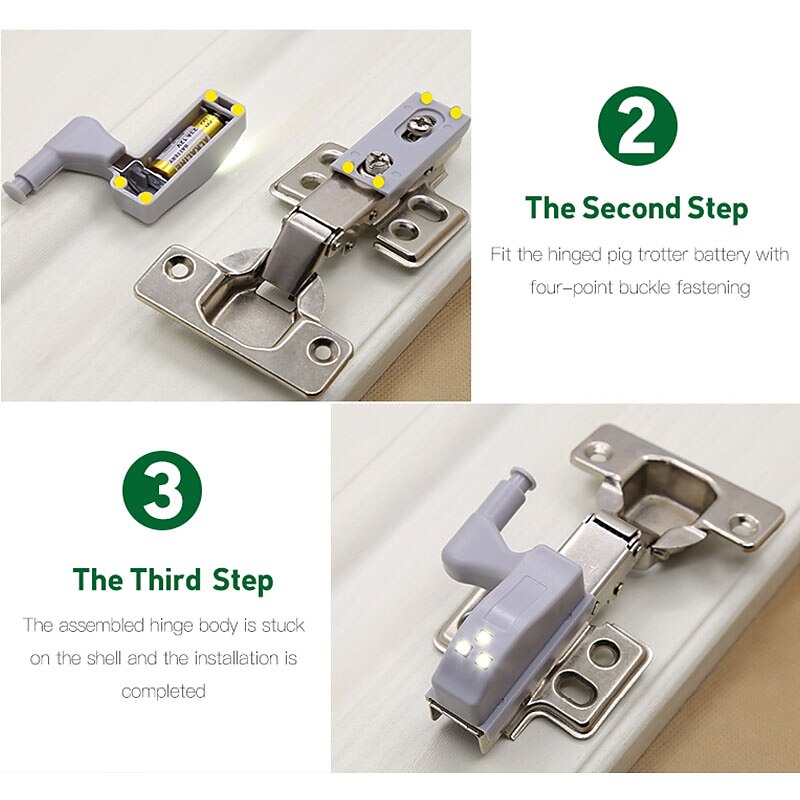 2

The Second Step

Fit the hinged pig trotter battery with four-point buckle fastening

3

The Third Step

The assembled hinge body is stuck on the shell and the installation is completed