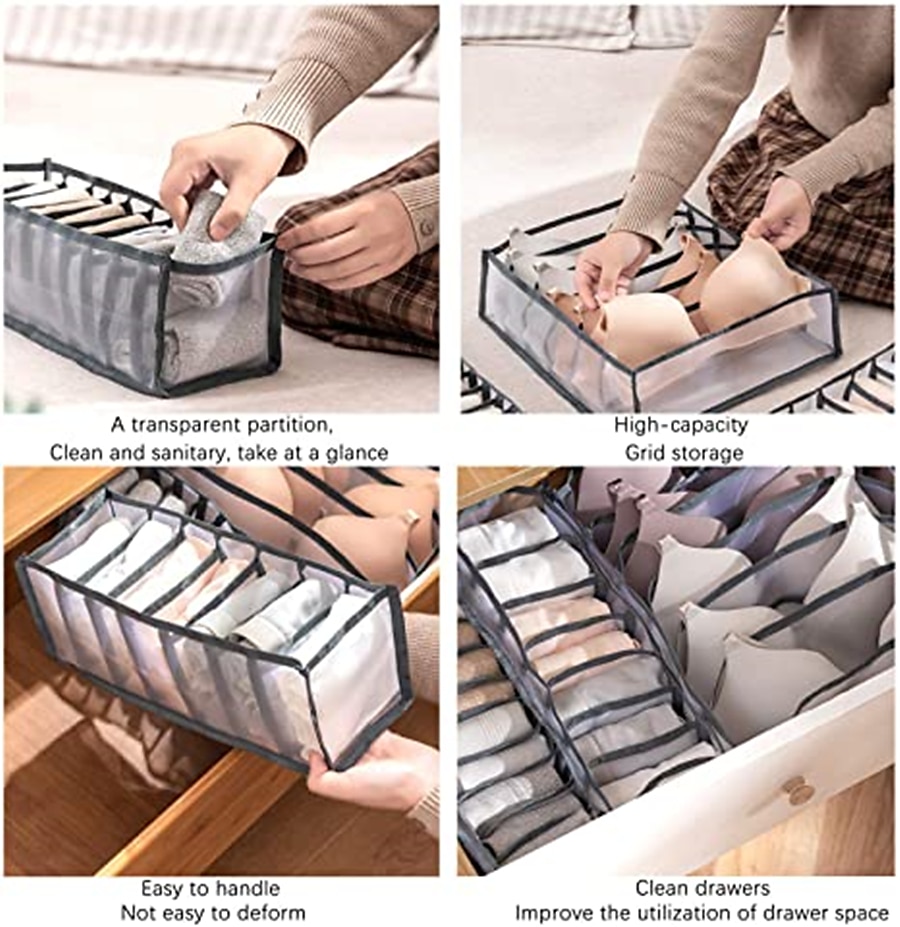 A transparent partition,
Clean and sanitary, take at a glance

High-capacity
Grid storage

Easy to handle
Not easy to deform

Clean drawers
Improve the utilization of drawer space