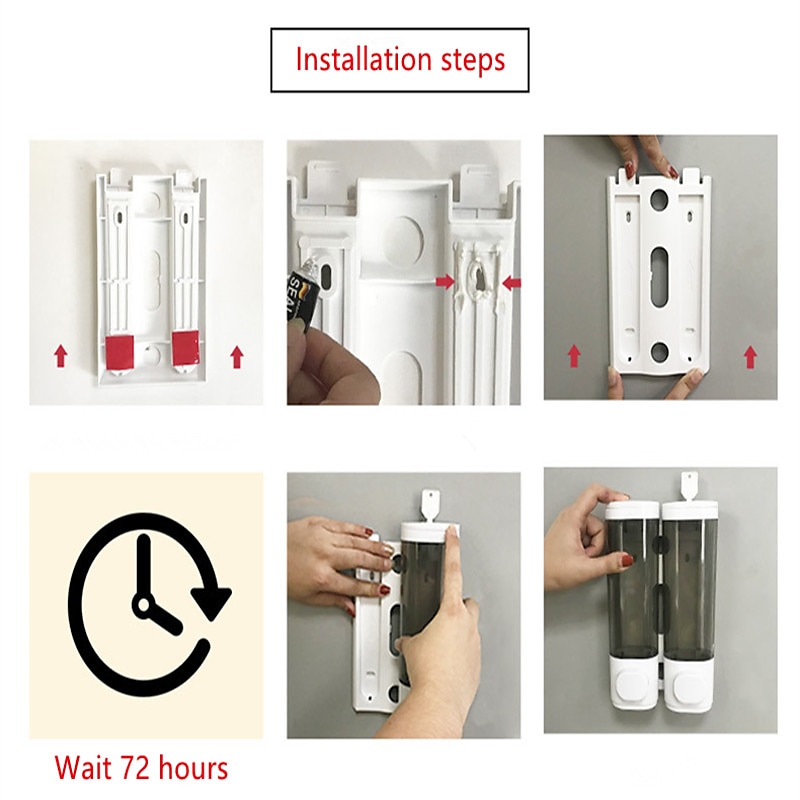 Installation steps

SEAL

Wait 72 hours