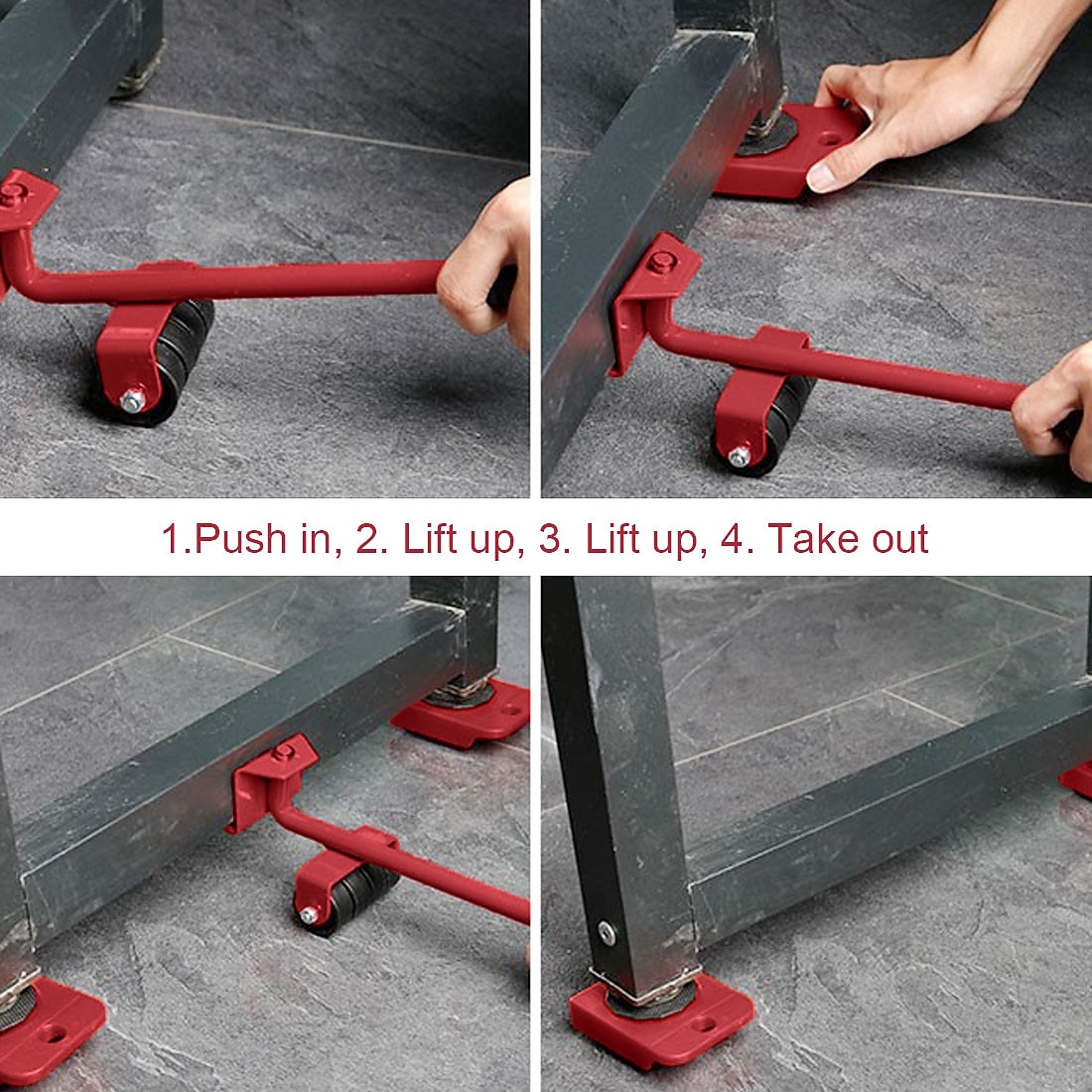 1.Push in, 2. Lift up, 3. Lift up, 4. Take out