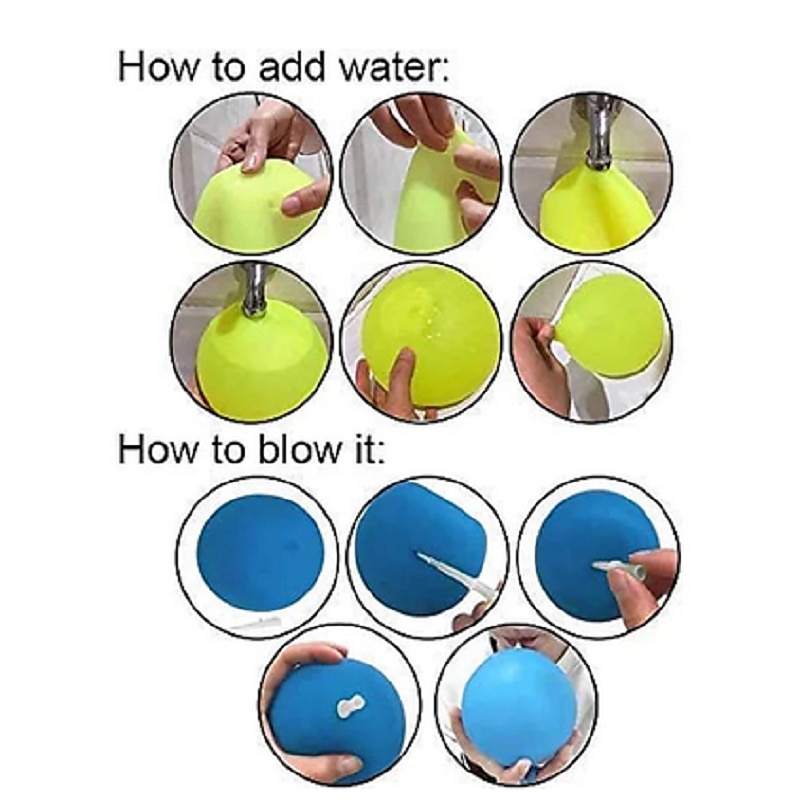 How to add water:

How to blow it: