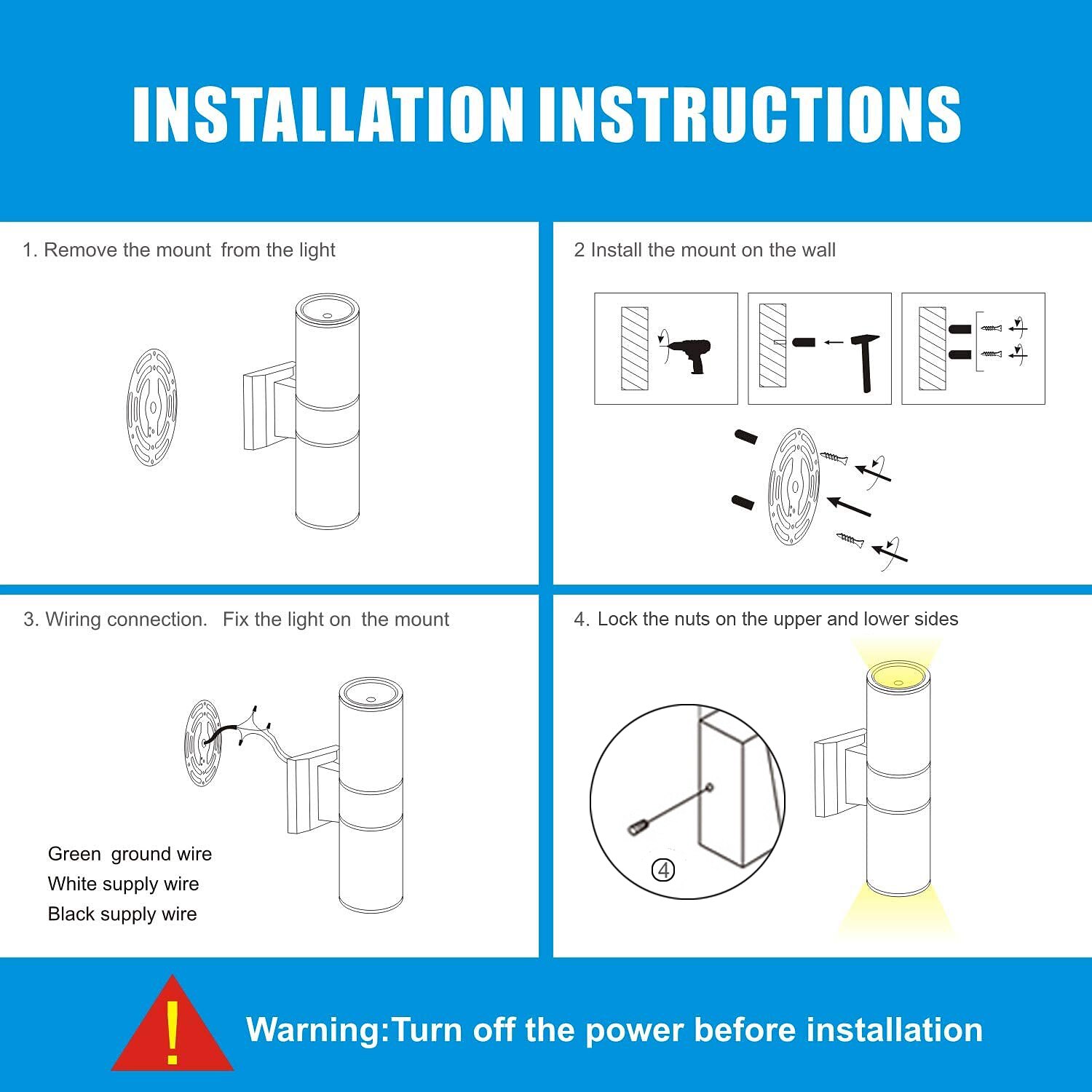 INSTALLATION INSTRUCTIONS

1. Remove the mount from the light

2 Install the mount on the wall

3. Wiring connection. Fix the light on the mount

Green ground wire
White supply wire
Black supply wire

4. Lock the nuts on the upper and lower sides

④

!

Warning:Turn off the power before installation