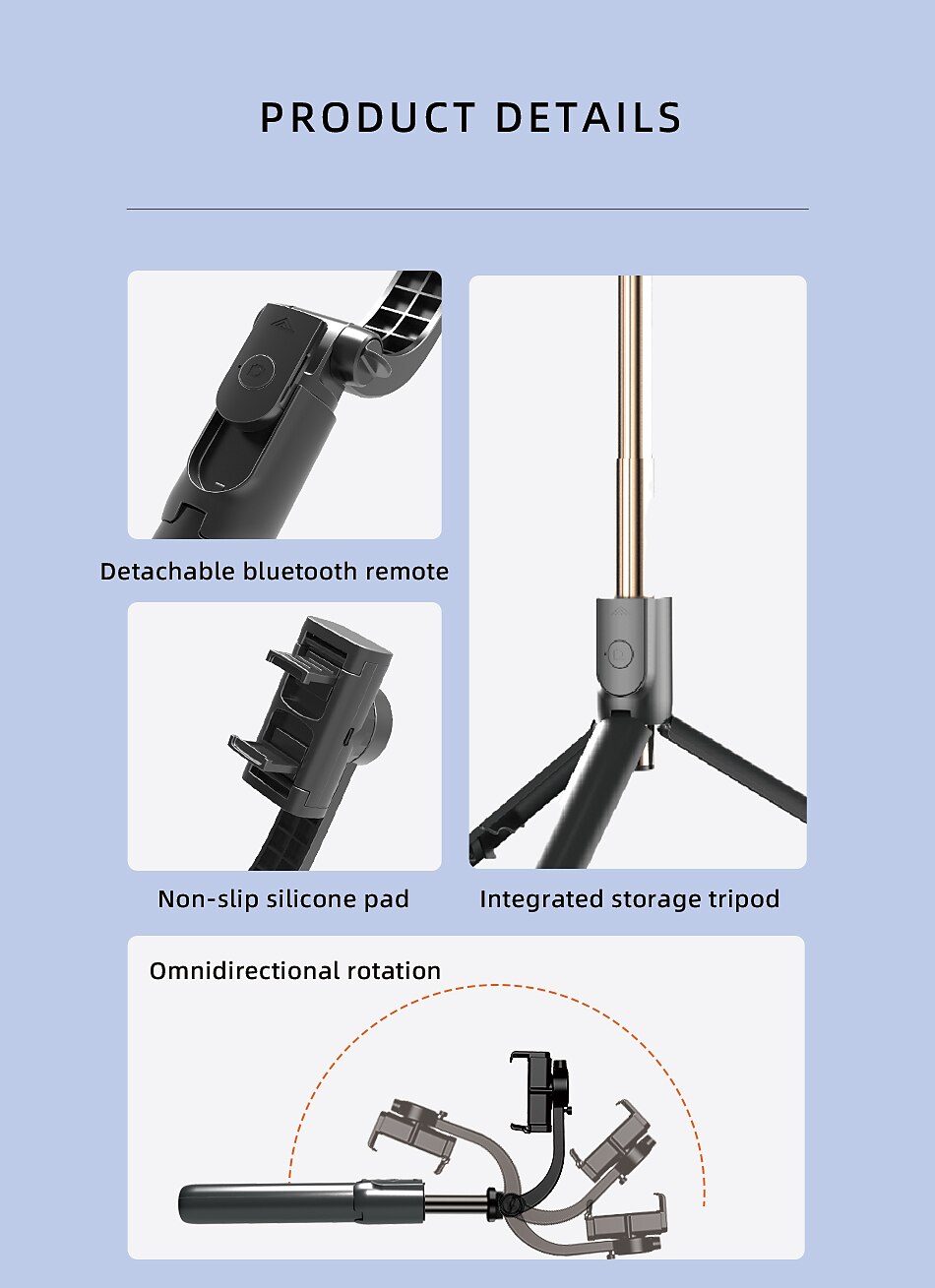 PRODUCT DETAILS

Detachable bluetooth remote

Non-slip silicone pad

Integrated storage tripod

Omnidirectional rotation