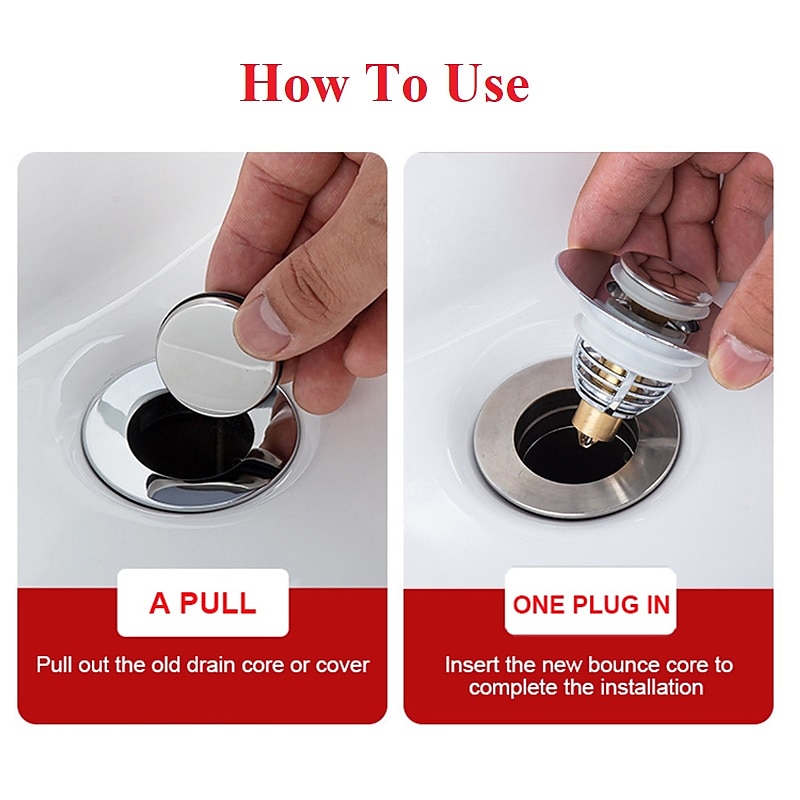 How To Use

A PULL

Pull out the old drain core or cover

ONE PLUG IN

Insert the new bounce core to complete the installation