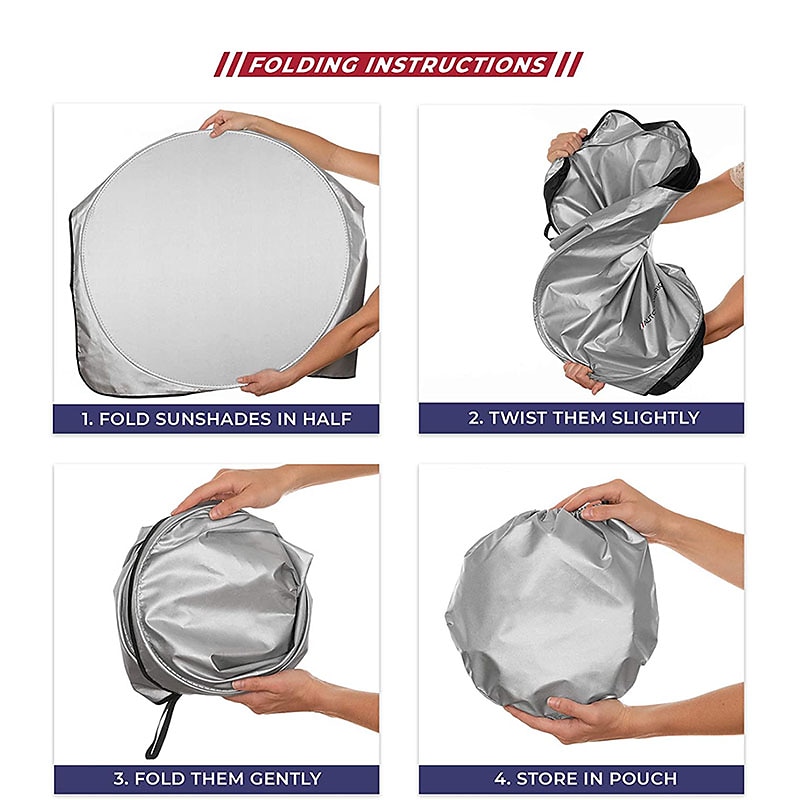 FOLDING INSTRUCTIONS

1. FOLD SUNSHADES IN HALF

2. TWIST THEM SLIGHTLY

3. FOLD THEM GENTLY

4. STORE IN POUCH