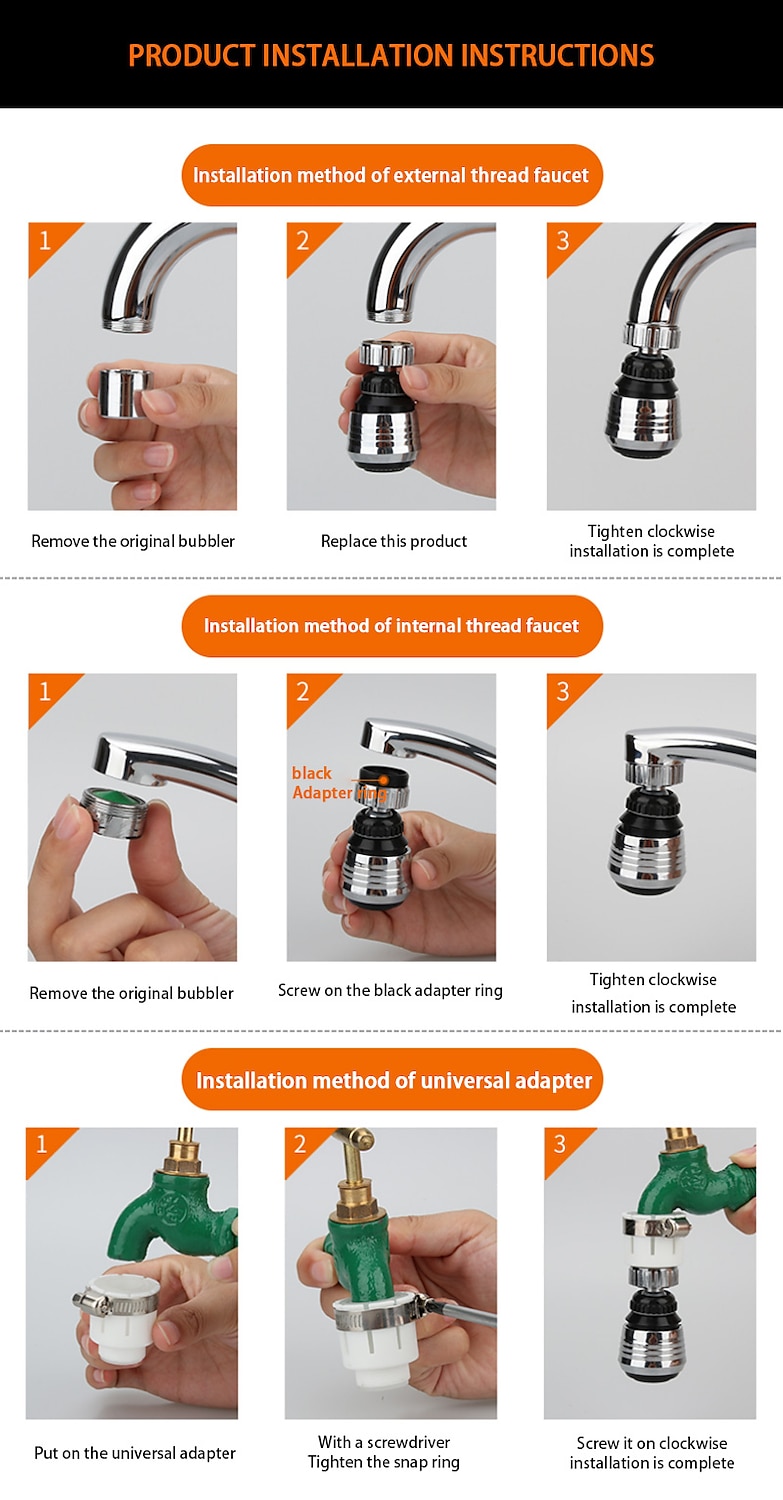 PRODUCT INSTALLATION INSTRUCTIONS

Installation method of external thread faucet

1
Remove the original bubbler

2
Replace this product

3
Tighten clockwise installation is complete

Installation method of internal thread faucet

1
Remove the original bubbler

2
black Adapter ring
Screw on the black adapter ring

3
Tighten clockwise installation is complete

Installation method of universal adapter

1
Put on the universal adapter

2
With a screwdriver Tighten the snap ring

3
Screw it on clockwise installation is complete