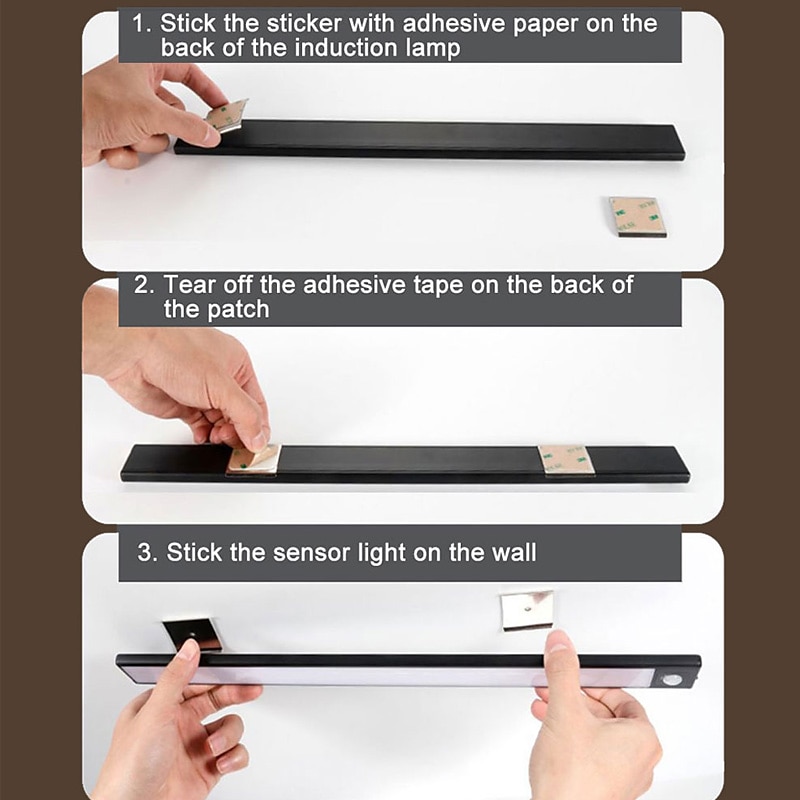 1. Stick the sticker with adhesive paper on the back of the induction lamp

2. Tear off the adhesive tape on the back of the patch

3. Stick the sensor light on the wall