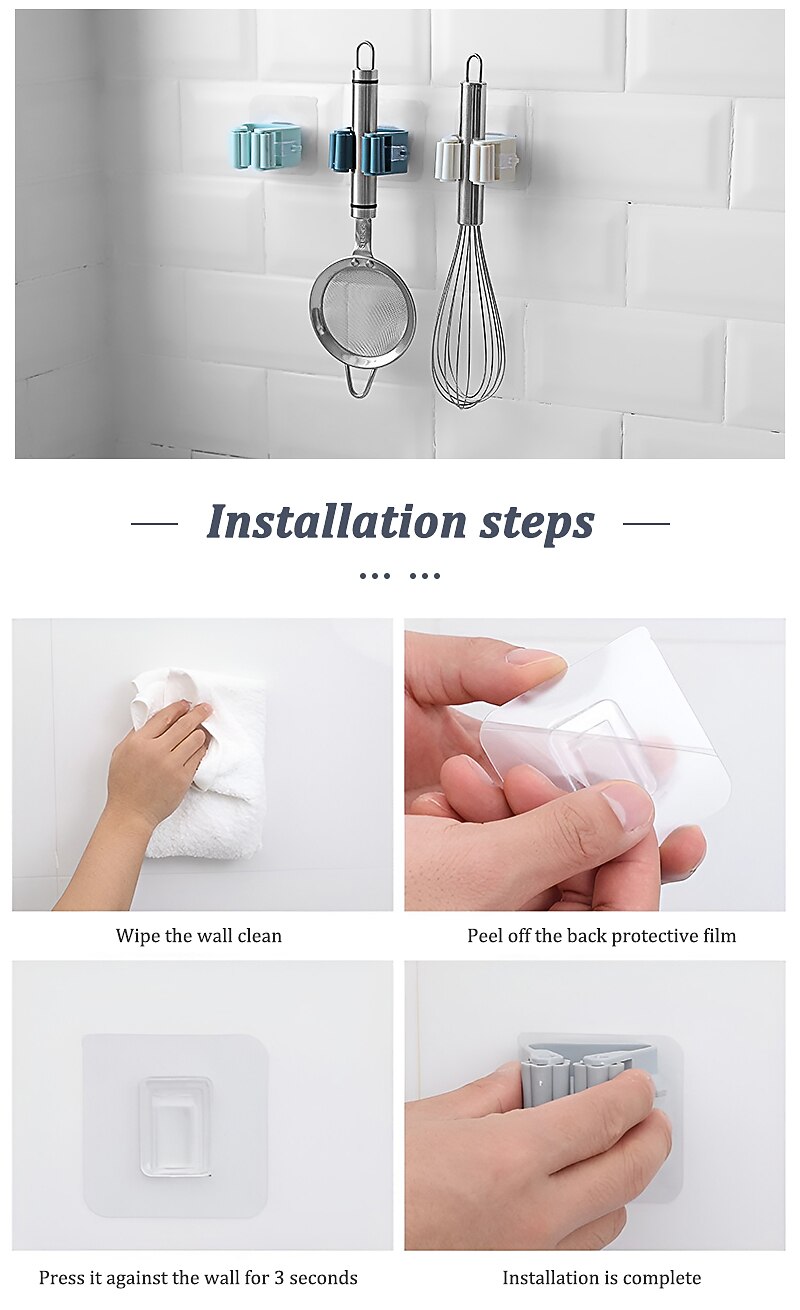 Installation steps

Wipe the wall clean

Peel off the back protective film

Press it against the wall for 3 seconds

Installation is complete