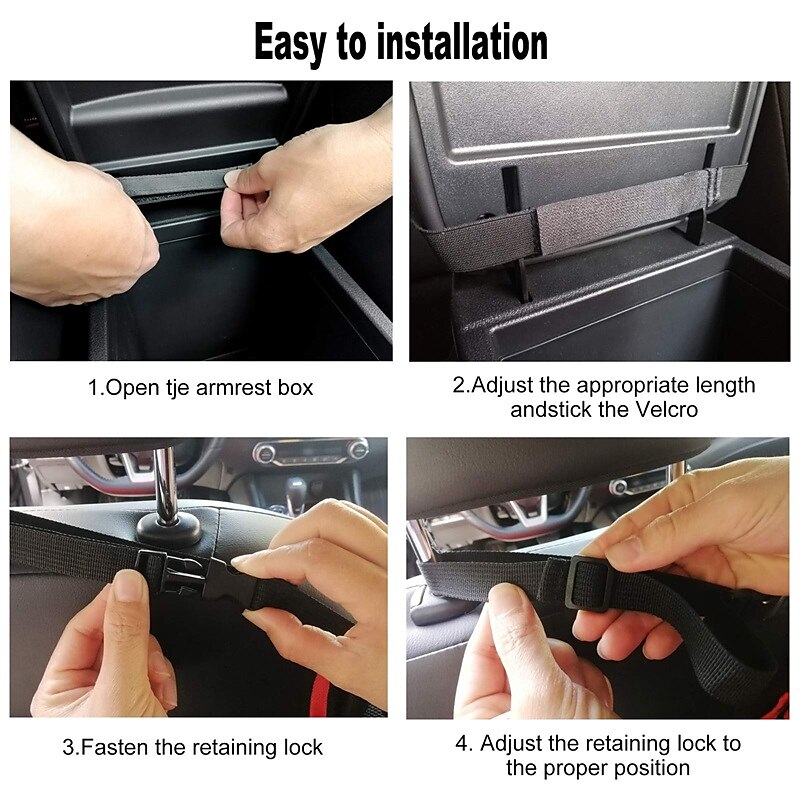 Easy to installation

1.Open tje armrest box

2.Adjust the appropriate length andstick the Velcro

3.Fasten the retaining lock

4. Adjust the retaining lock to the proper position