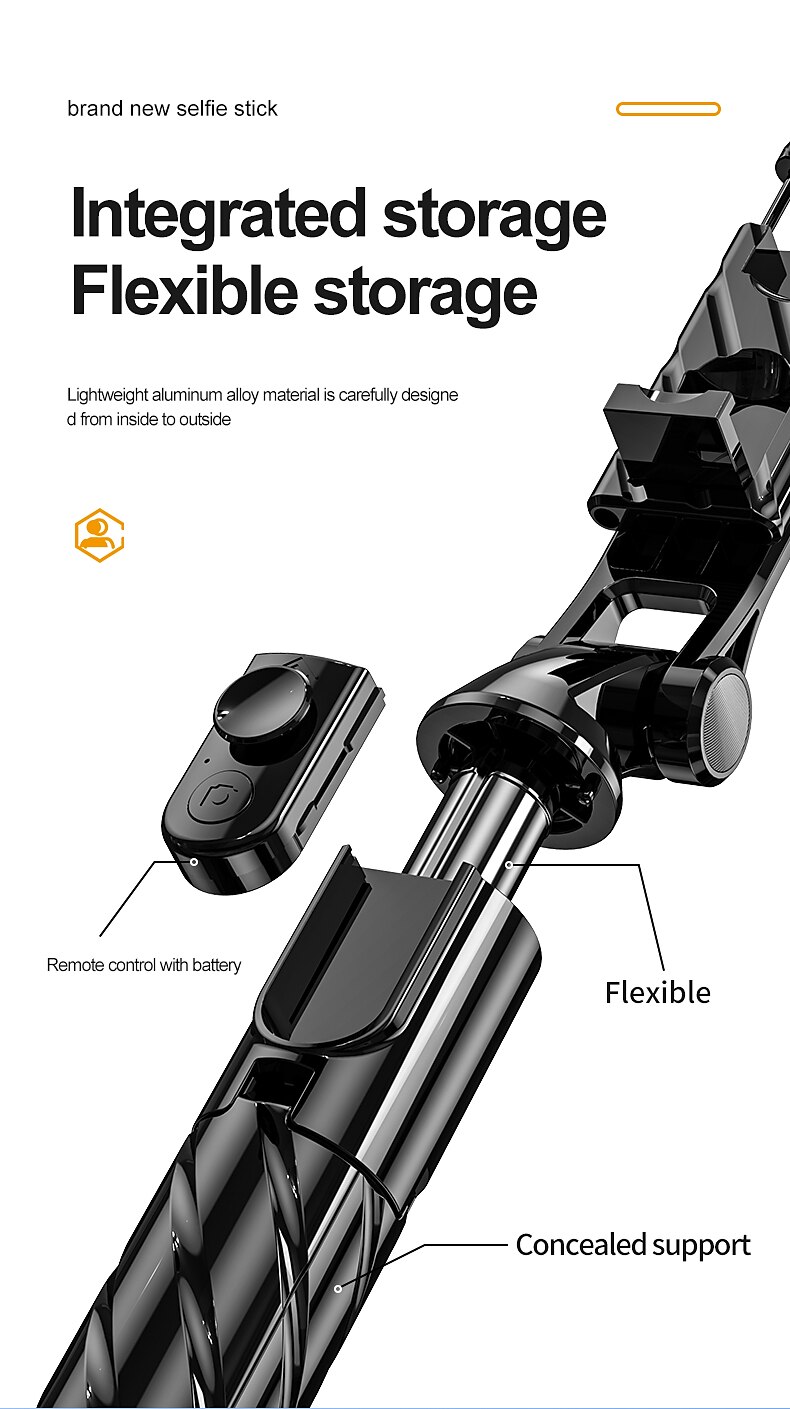 brand new selfie stick

Integrated storage
Flexible storage

Lightweight aluminum alloy material is carefully designe d from inside to outside

Remote control with battery

Flexible

Concealed support