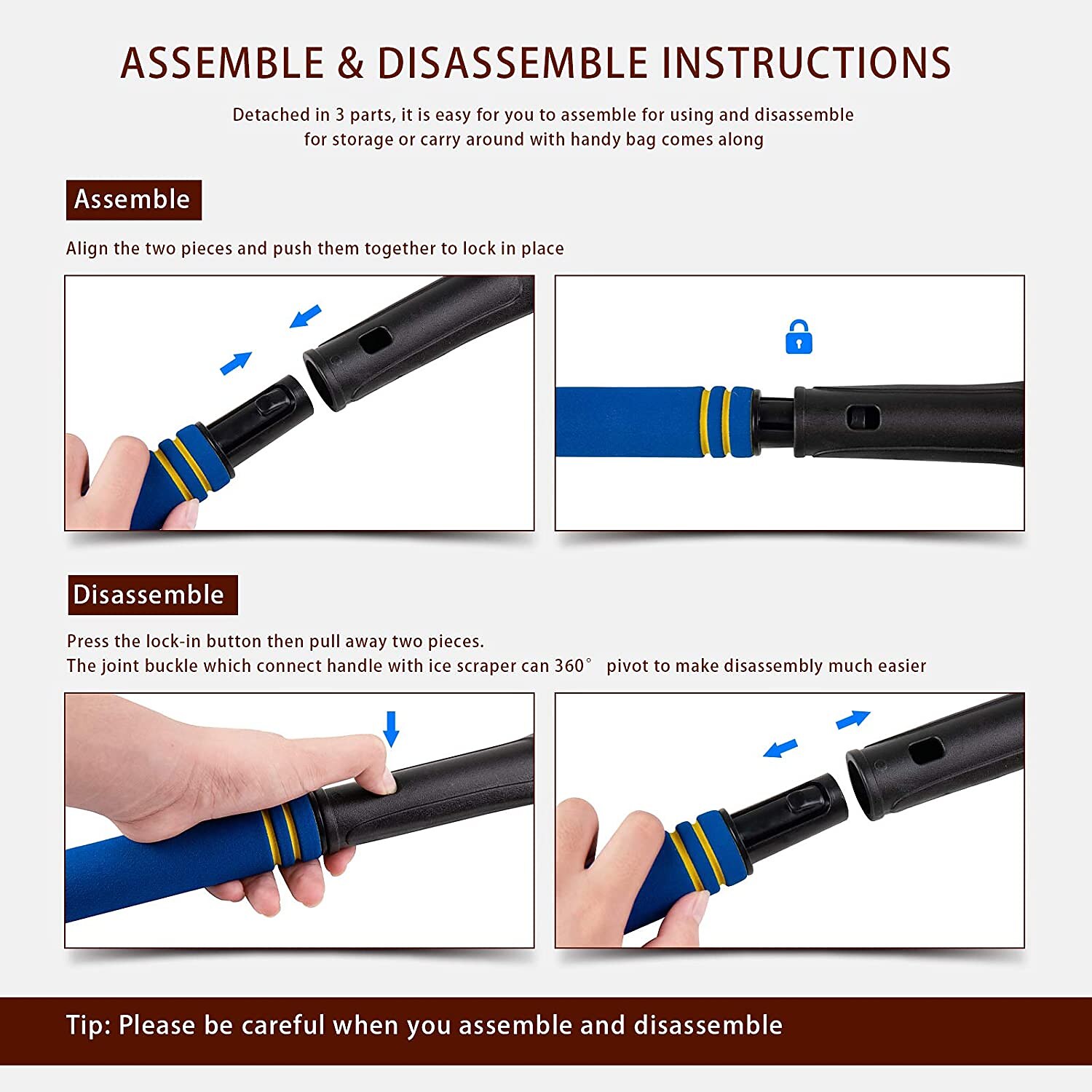 ASSEMBLE & DISASSEMBLE INSTRUCTIONS

Detached in 3 parts, it is easy for you to assemble for using and disassemble for storage or carry around with handy bag comes along

Assemble

Align the two pieces and push them together to lock in place

Disassemble

Press the lock-in button then pull away two pieces.
The joint buckle which connect handle with ice scraper can 360° pivot to make disassembly much easier

Tip: Please be careful when you assemble and disassemble