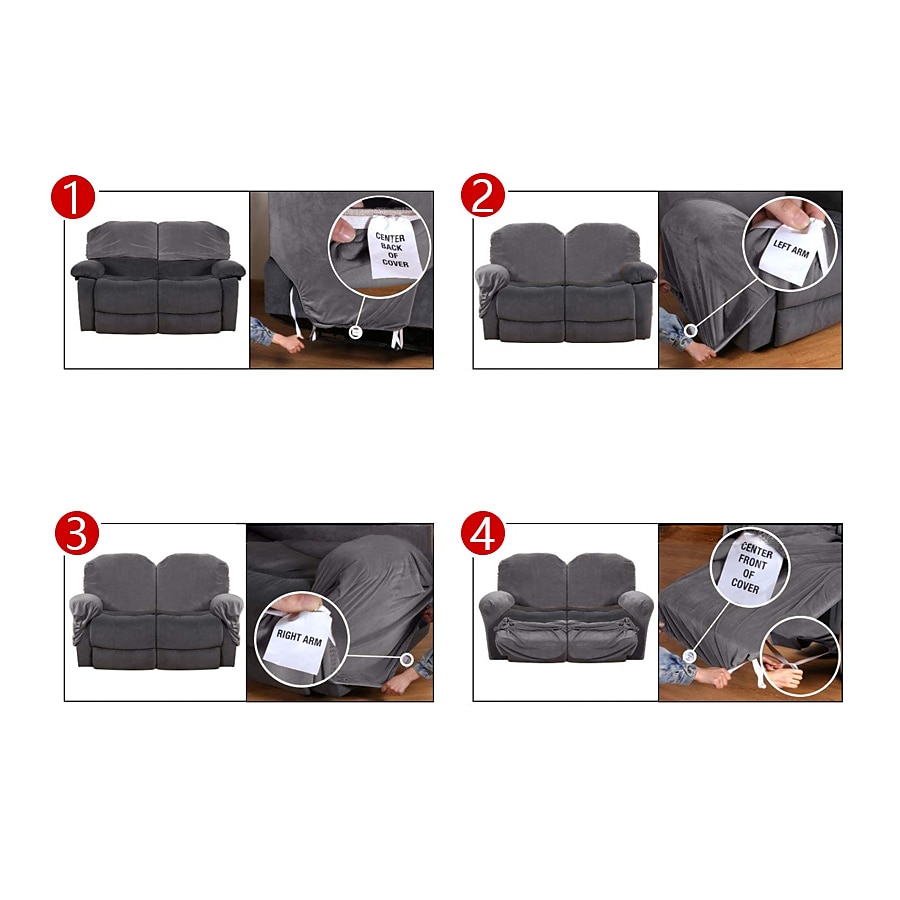 1

CENTER BACK OF COVER

2

LEFT ARM

3

RIGHT ARM

4

CENTER FRONT OF COVER