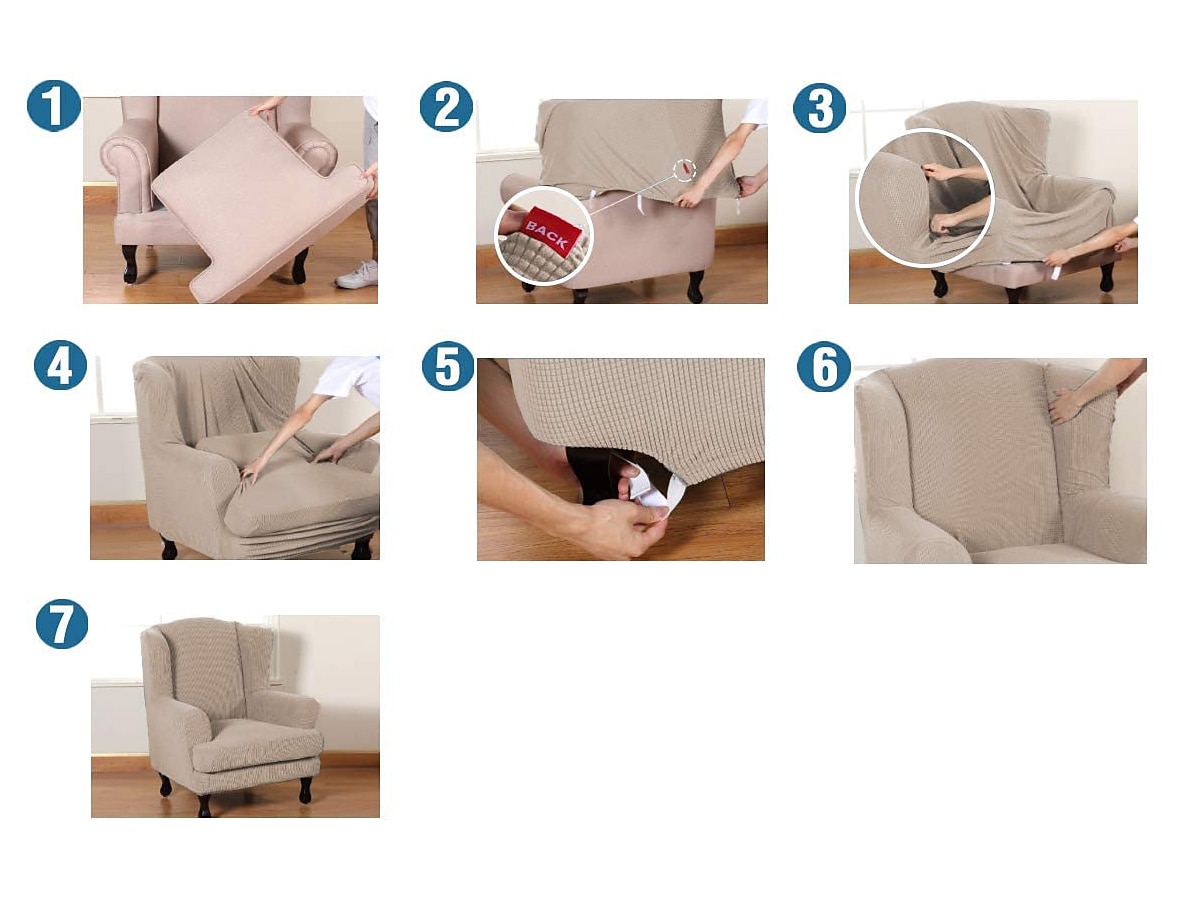 1

2

BACK

3

4

5

6

7