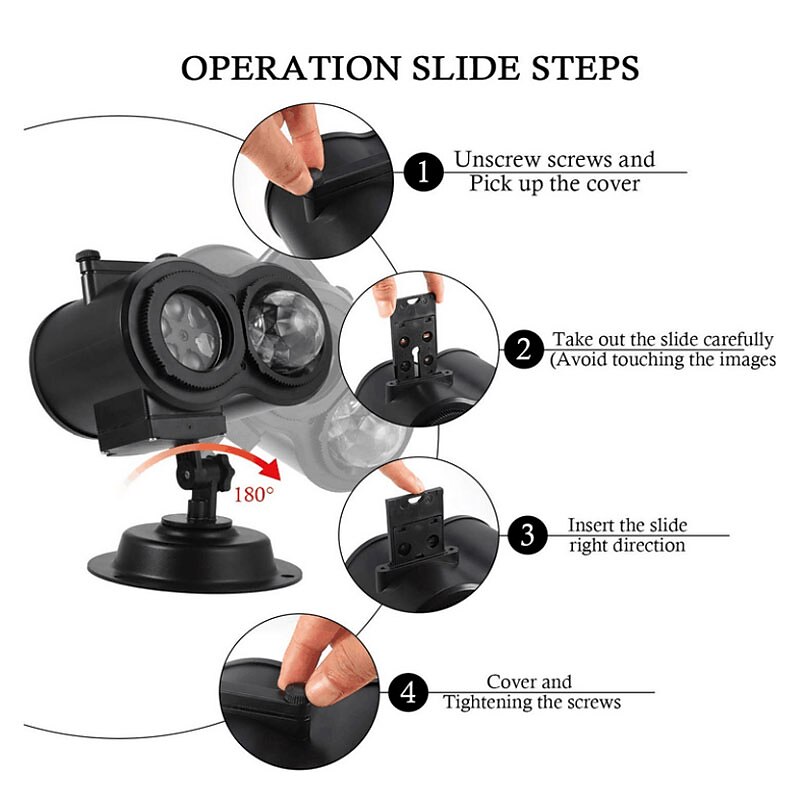 OPERATION SLIDE STEPS

1 Unscrew screws and Pick up the cover

2 Take out the slide carefully (Avoid touching the images

180°

3 Insert the slide right direction

4 Cover and Tightening the screws