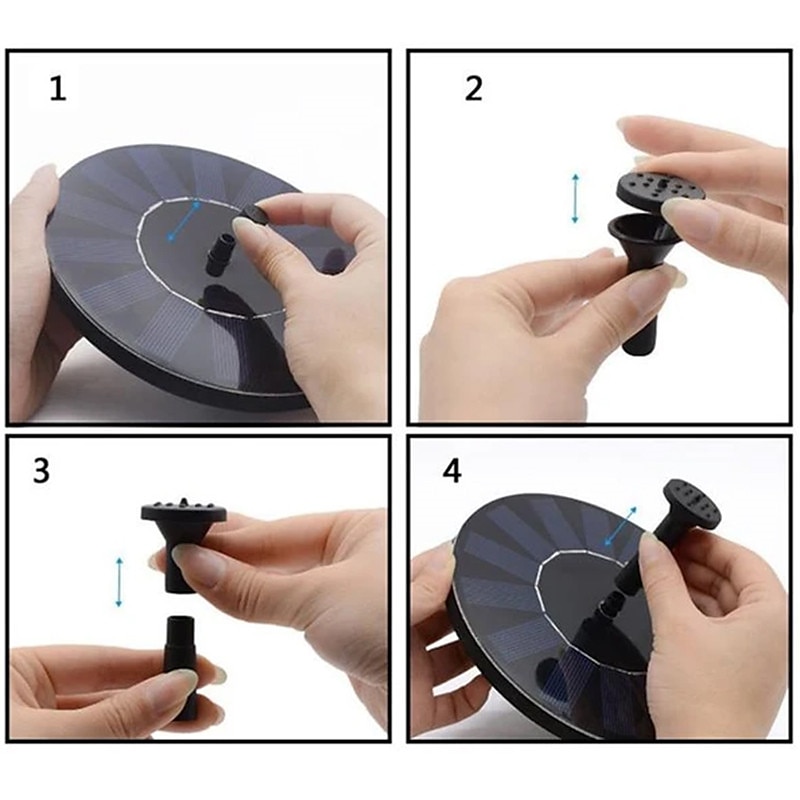 1

2

3

4