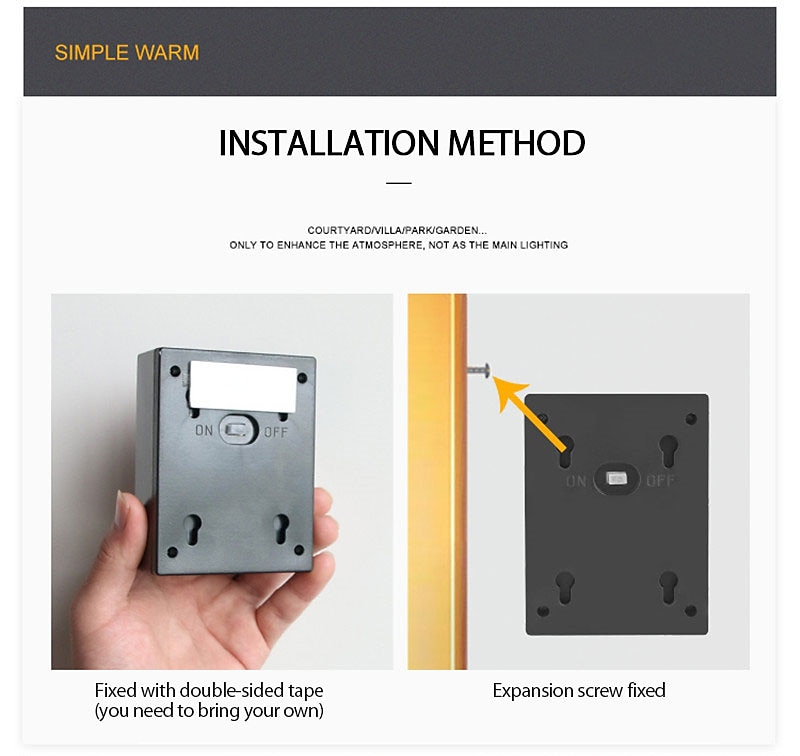 SIMPLE WARM

INSTALLATION METHOD

COURTYARD/VILLA/PARK/GARDEN...
ONLY TO ENHANCE THE ATMOSPHERE, NOT AS THE MAIN LIGHTING

ON OFF

ON OFF

Fixed with double-sided tape
(you need to bring your own)

Expansion screw fixed