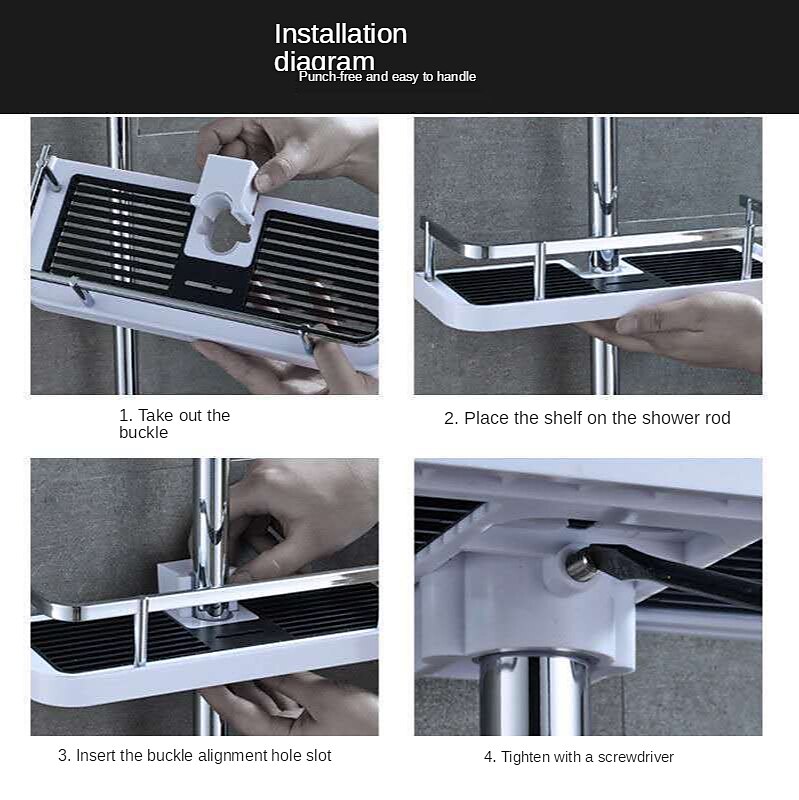 Installation diagram

Punch-free and easy to handle

1. Take out the buckle

2. Place the shelf on the shower rod

3. Insert the buckle alignment hole slot

4. Tighten with a screwdriver